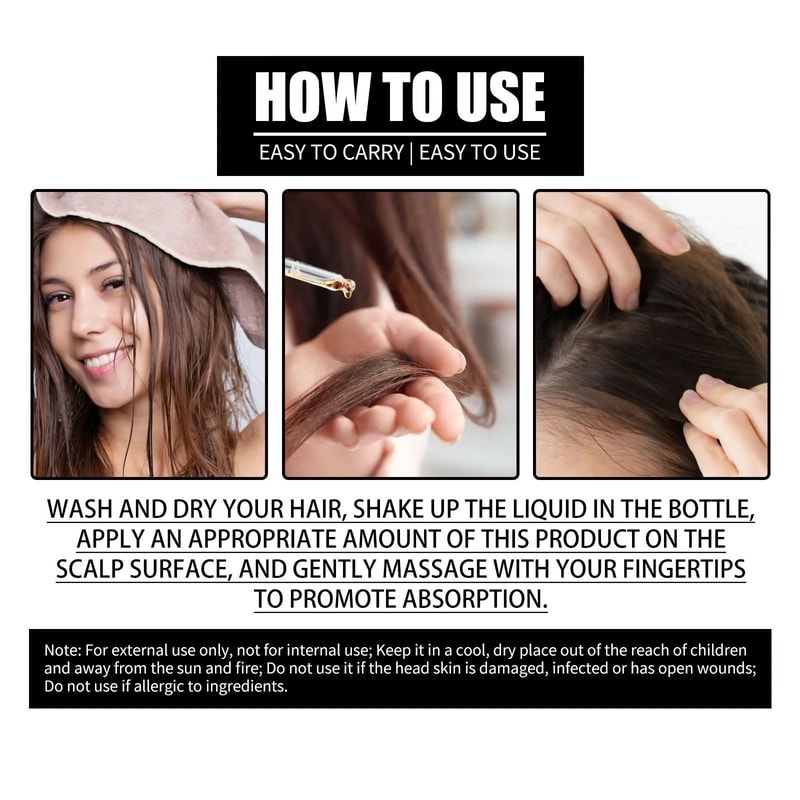 HOW TO USE

EASY TO CARRY | EASY TO USE

WASH AND DRY YOUR HAIR, SHAKE UP THE LIQUID IN THE BOTTLE, APPLY AN APPROPRIATE AMOUNT OF THIS PRODUCT ON THE SCALP SURFACE, AND GENTLY MASSAGE WITH YOUR FINGERTIPS TO PROMOTE ABSORPTION.

Note: For external use only, not for internal use; Keep it in a cool, dry place out of the reach of children and away from the sun and fire; Do not use it if the head skin is damaged, infected or has open wounds; Do not use if allergic to ingredients.