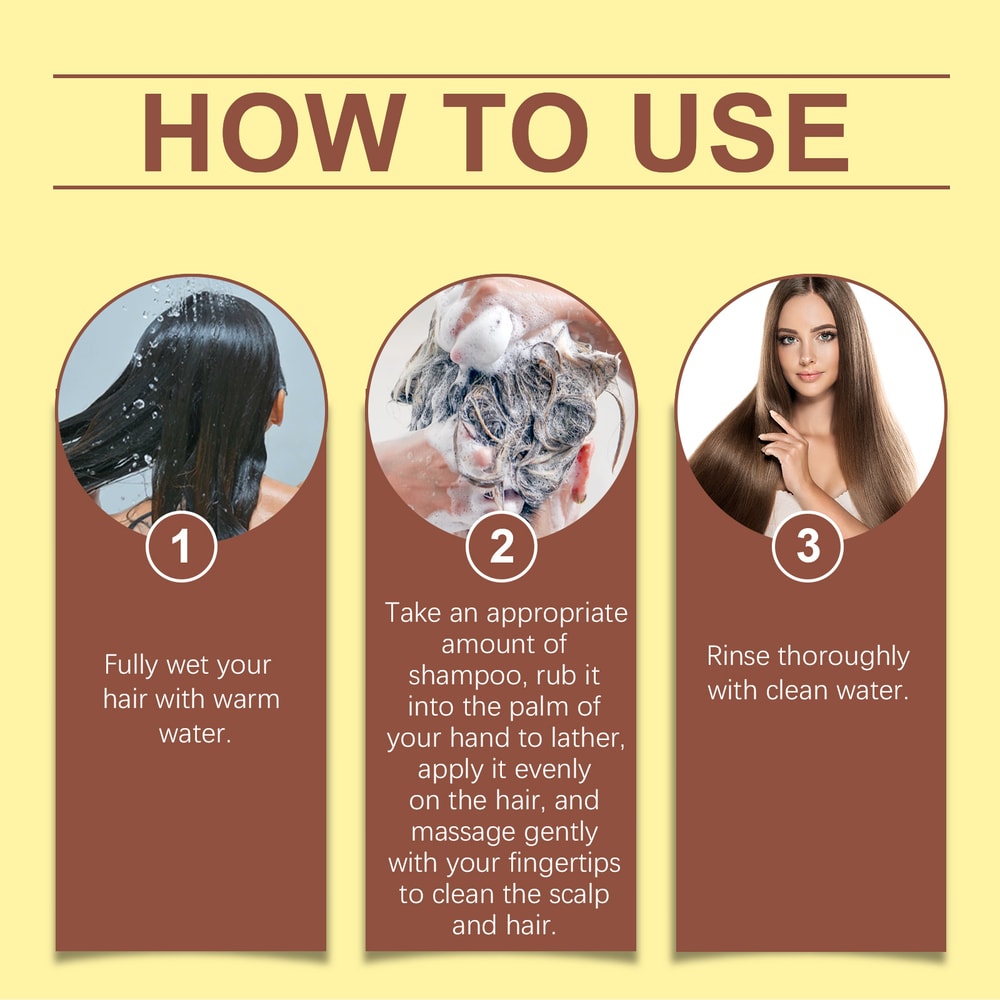 HOW TO USE

1

Fully wet your hair with warm water.

2

Take an appropriate amount of shampoo, rub it into the palm of your hand to lather, apply it evenly on the hair, and massage gently with your fingertips to clean the scalp and hair.

3

Rinse thoroughly with clean water.