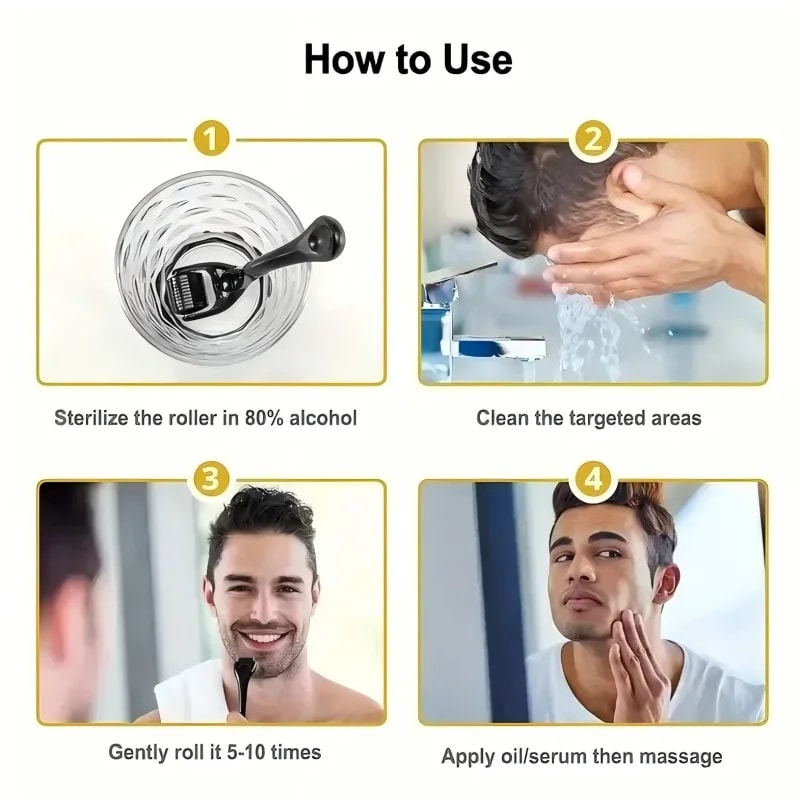 How to Use

1

Sterilize the roller in 80% alcohol

2

Clean the targeted areas

3

Gently roll it 5-10 times

4

Apply oil/serum then massage