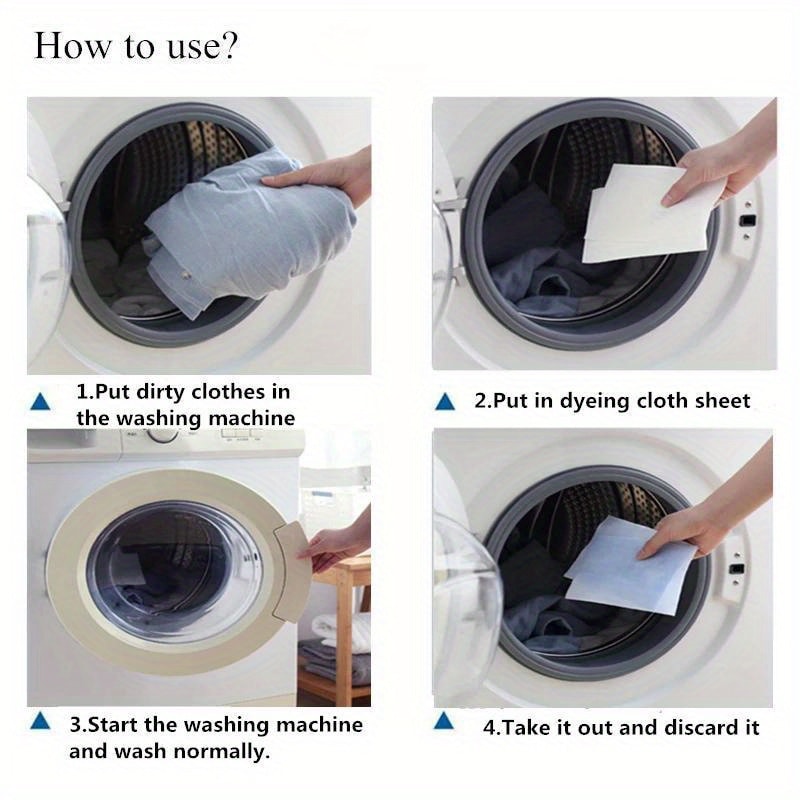 How to use?

1.Put dirty clothes in the washing machine

2.Put in dyeing cloth sheet

3.Start the washing machine and wash normally.

4.Take it out and discard it