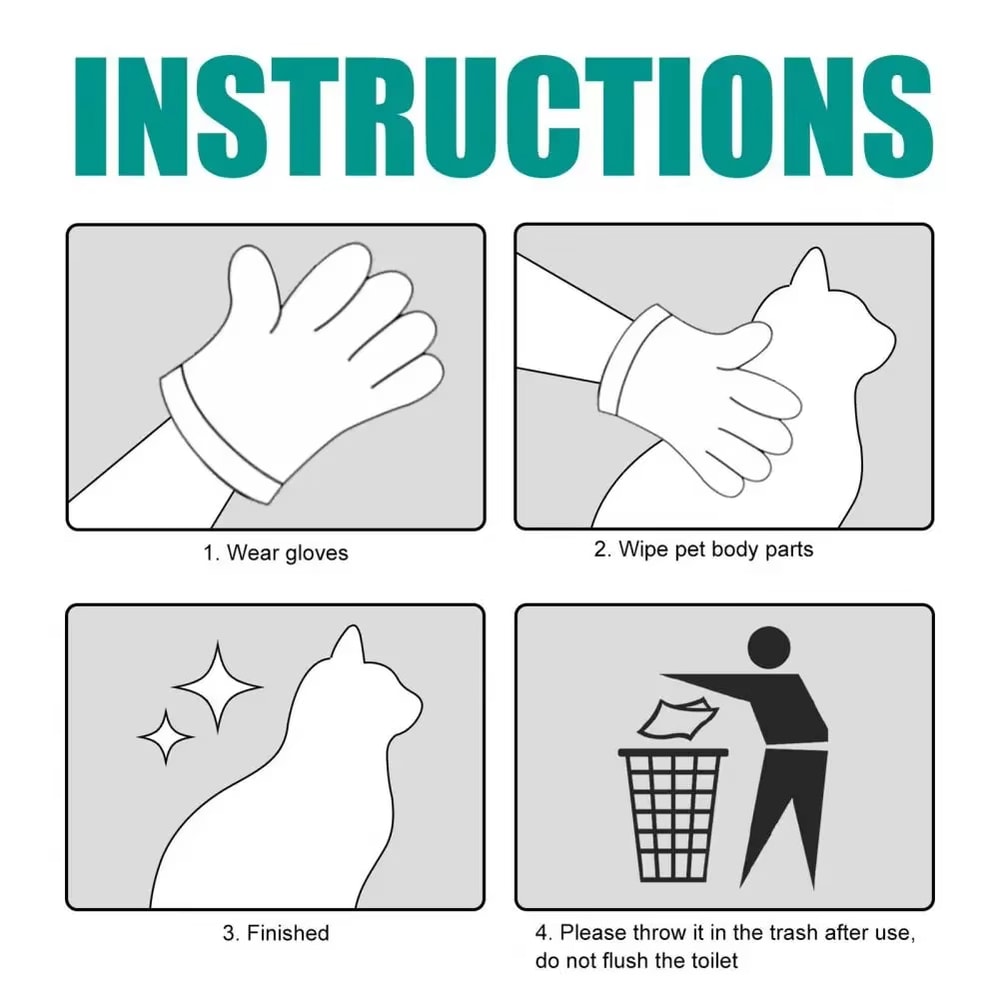 INSTRUCTIONS

1. Wear gloves

2. Wipe pet body parts

3. Finished

4. Please throw it in the trash after use, do not flush the toilet