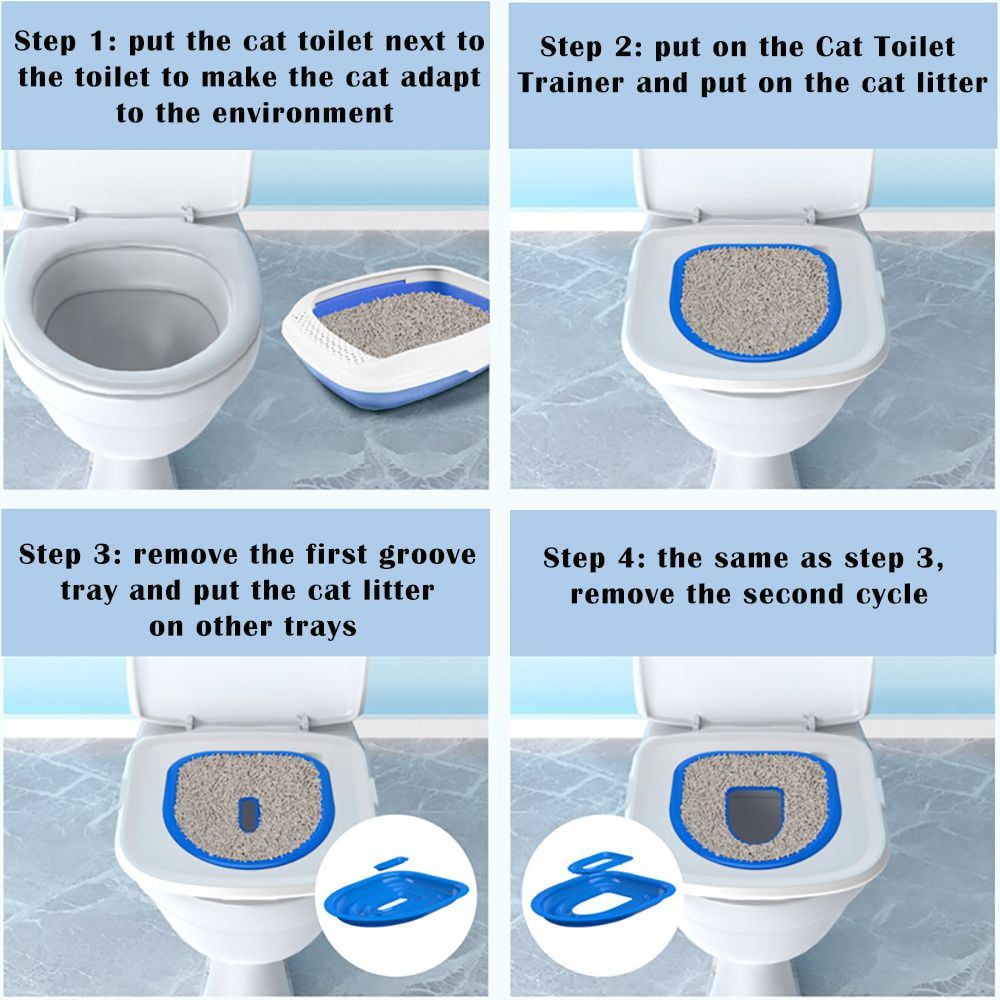 Step 1: put the cat toilet next to the toilet to make the cat adapt to the environment

Step 2: put on the Cat Toilet Trainer and put on the cat litter

Step 3: remove the first groove tray and put the cat litter on other trays

Step 4: the same as step 3, remove the second cycle