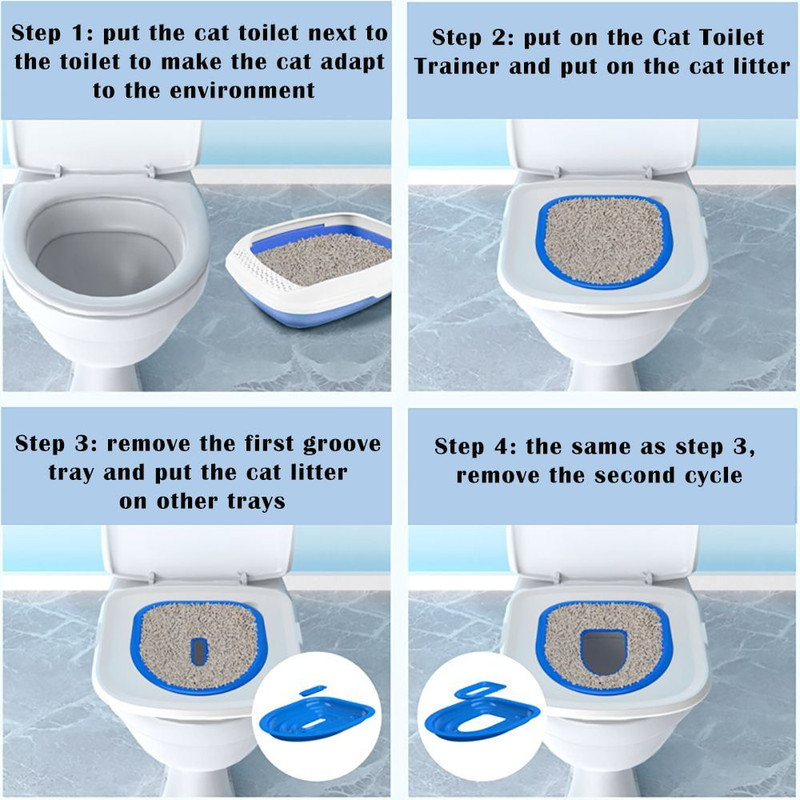 Step 1: put the cat toilet next to the toilet to make the cat adapt to the environment

Step 2: put on the Cat Toilet Trainer and put on the cat litter

Step 3: remove the first groove tray and put the cat litter on other trays

Step 4: the same as step 3, remove the second cycle