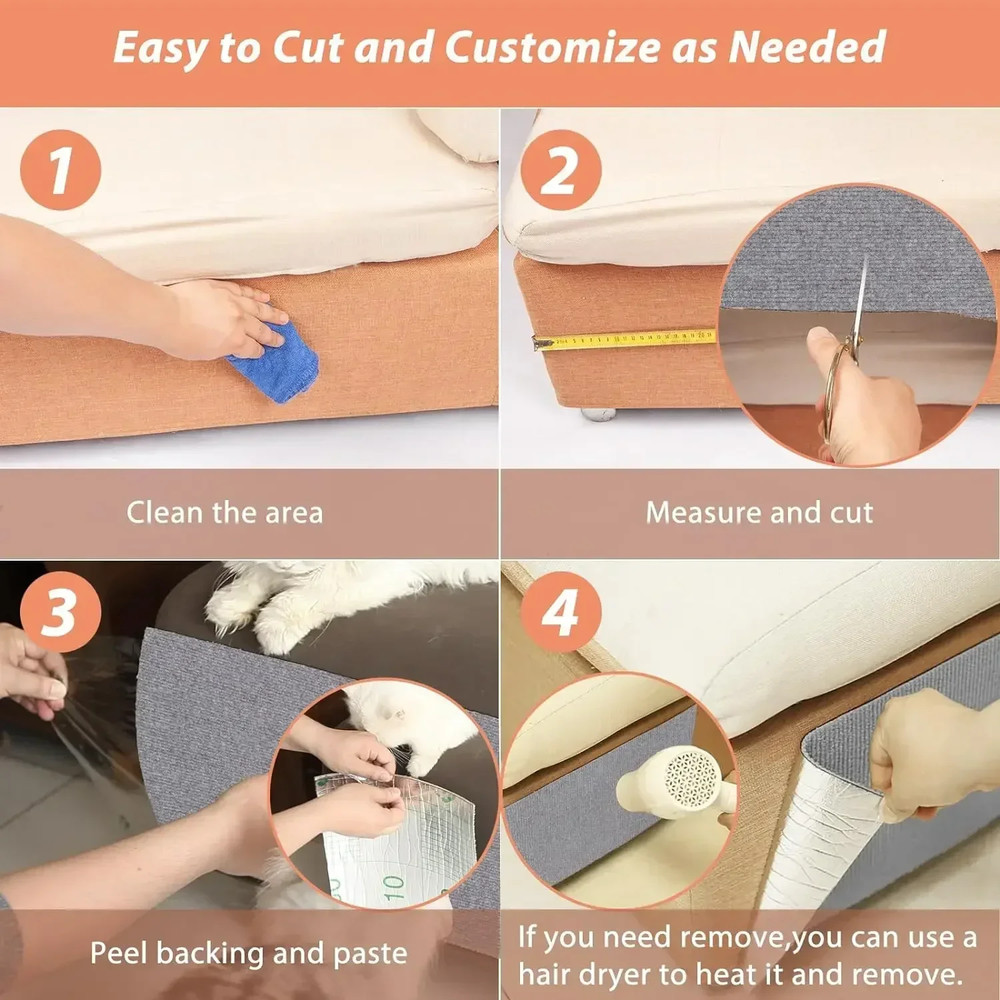 Easy to Cut and Customize as Needed

1

Clean the area

2

Measure and cut

3

10

Peel backing and paste

4

If you need remove,you can use a hair dryer to heat it and remove.