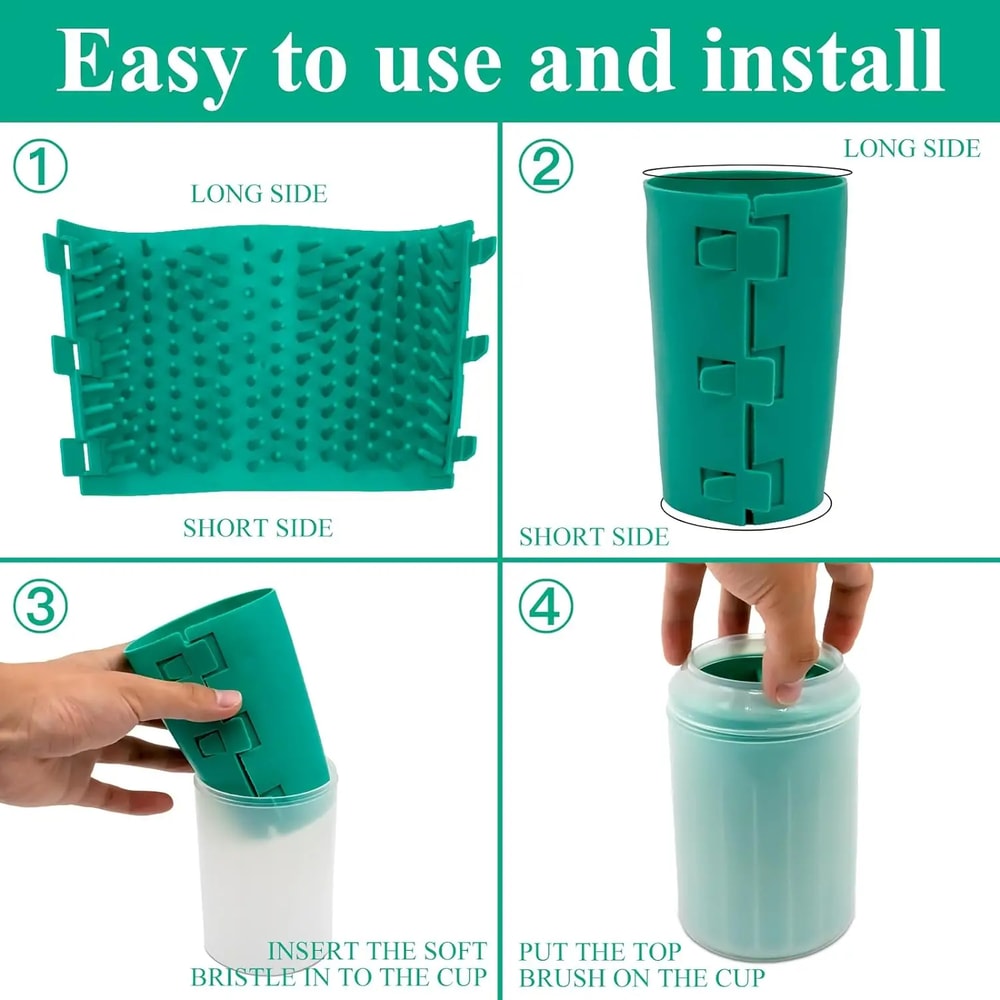 Easy to use and install

①

LONG SIDE

SHORT SIDE

②

LONG SIDE

SHORT SIDE

③

INSERT THE SOFT BRISTLE IN TO THE CUP

④

PUT THE TOP BRUSH ON THE CUP