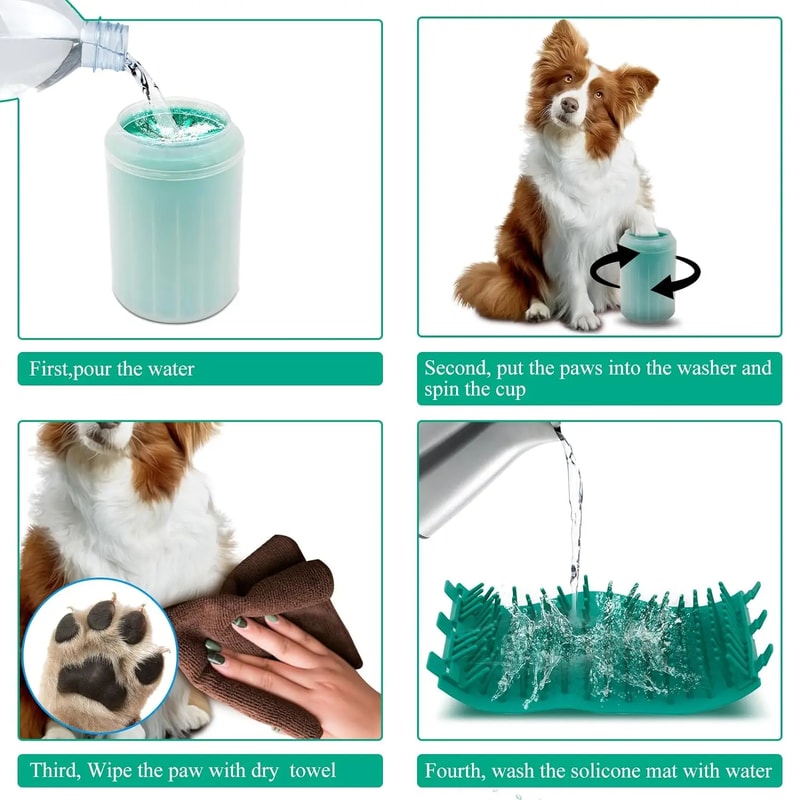 First,pour the water

Second, put the paws into the washer and spin the cup

Third, Wipe the paw with dry towel

Fourth, wash the solicone mat with water