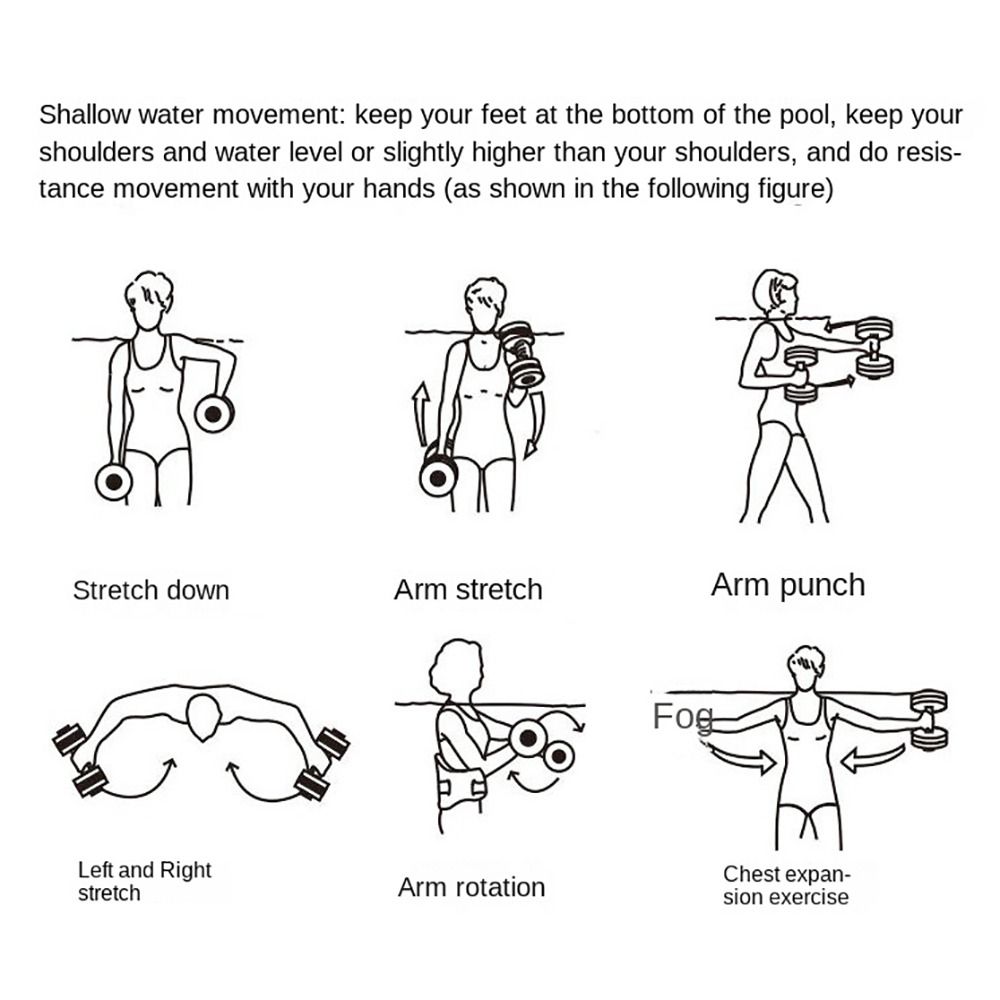 Shallow water movement: keep your feet at the bottom of the pool, keep your shoulders and water level or slightly higher than your shoulders, and do resistance movement with your hands (as shown in the following figure)

Stretch down

Arm stretch

Arm punch

Fog

Left and Right stretch

Arm rotation

Chest expansion exercise