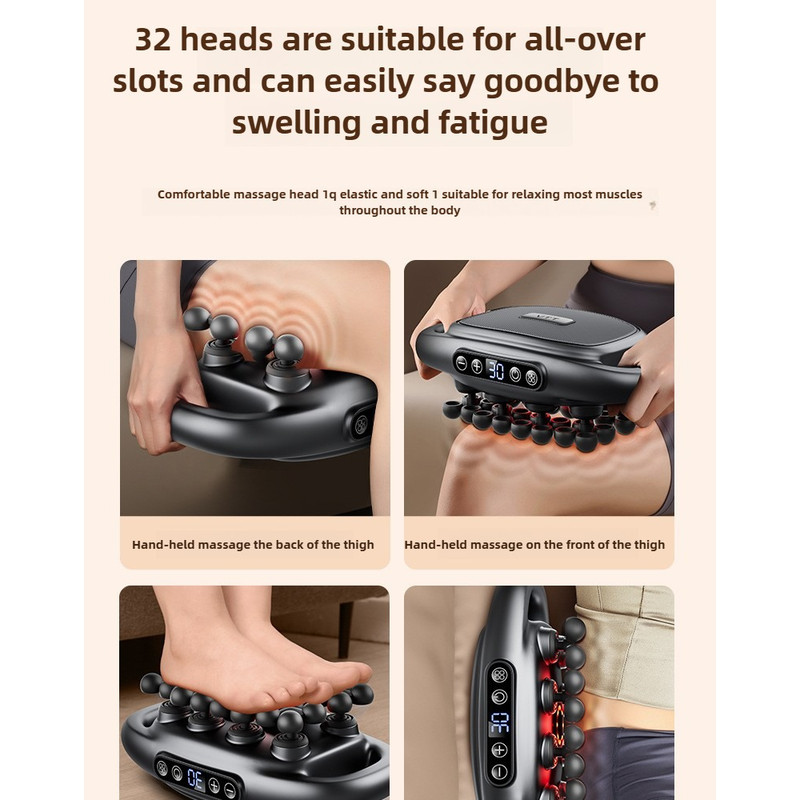 32 heads are suitable for all-over slots and can easily say goodbye to swelling and fatigue

Comfortable massage head 1q elastic and soft 1 suitable for relaxing most muscles throughout the body

30

Hand-held massage the back of the thigh

Hand-held massage on the front of the thigh

30

30