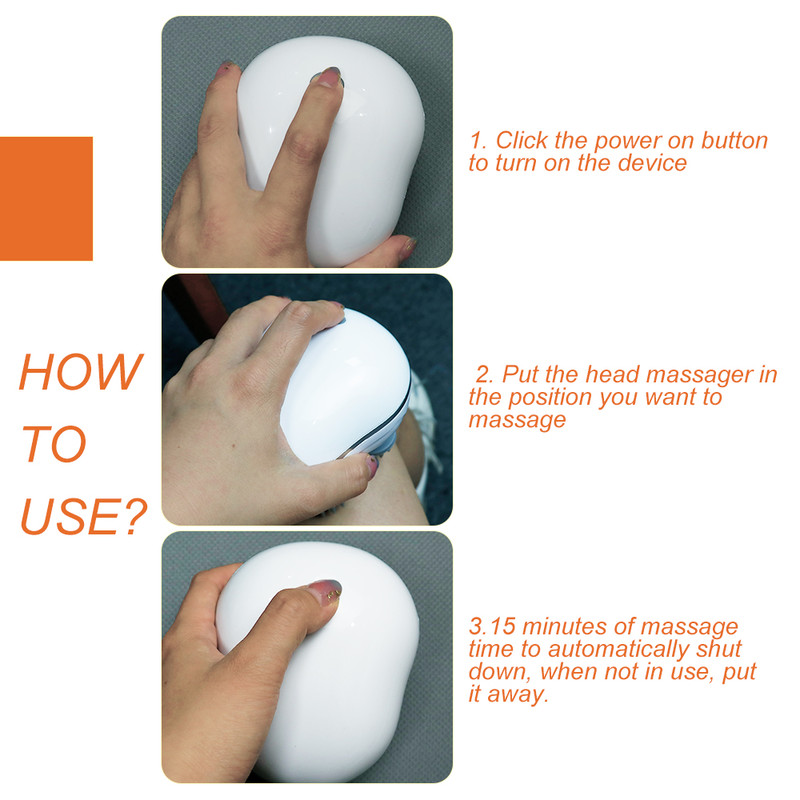 HOW TO USE?

1. Click the power on button to turn on the device

2. Put the head massager in the position you want to massage

3.15 minutes of massage time to automatically shut down, when not in use, put it away.