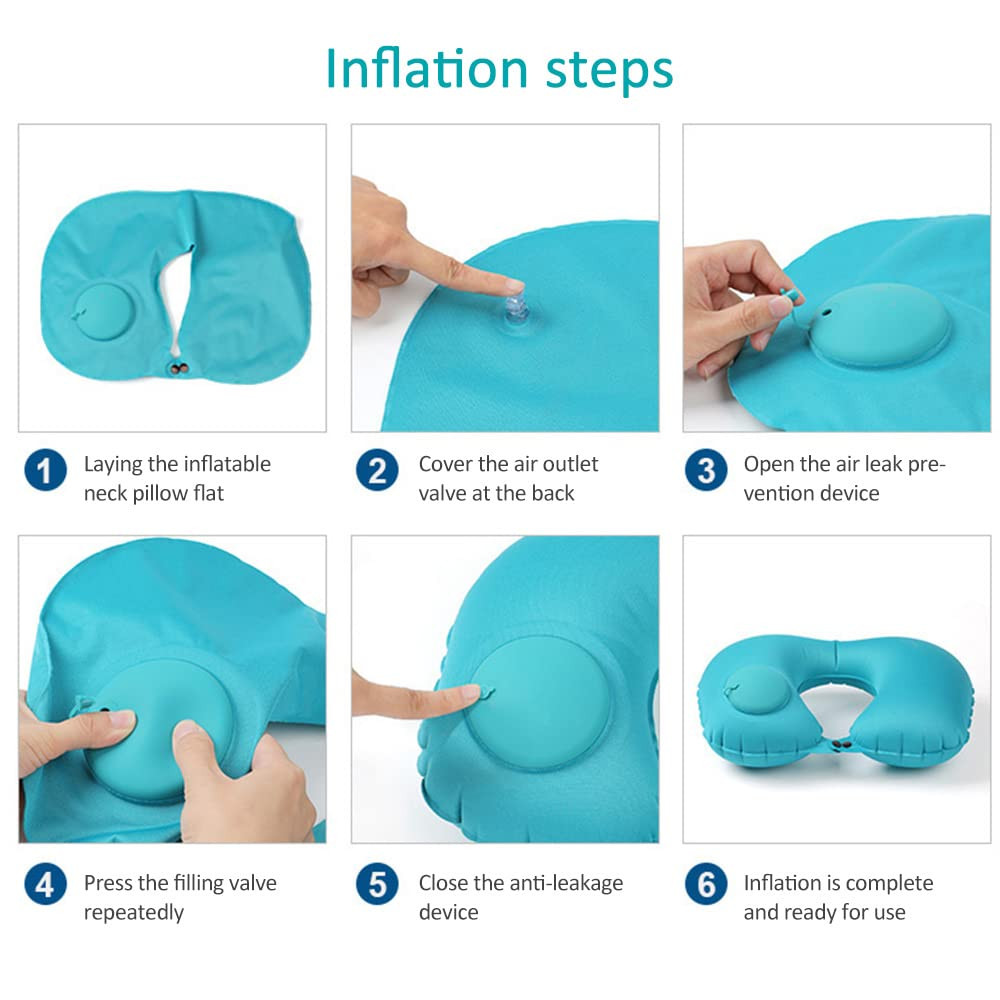 Inflation steps

1 Laying the inflatable neck pillow flat

2 Cover the air outlet valve at the back

3 Open the air leak prevention device

4 Press the filling valve repeatedly

5 Close the anti-leakage device

6 Inflation is complete and ready for use