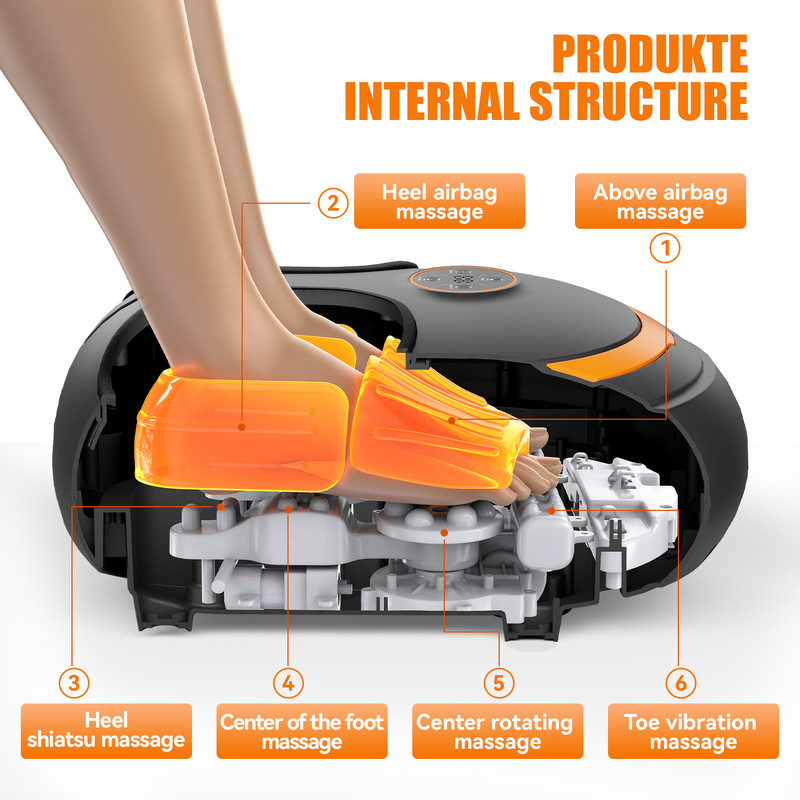 PRODUKTE
INTERNAL STRUCTURE

2
Heel airbag massage

Above airbag massage
1

3
Heel shiatsu massage

4
Center of the foot massage

5
Center rotating massage

6
Toe vibration massage