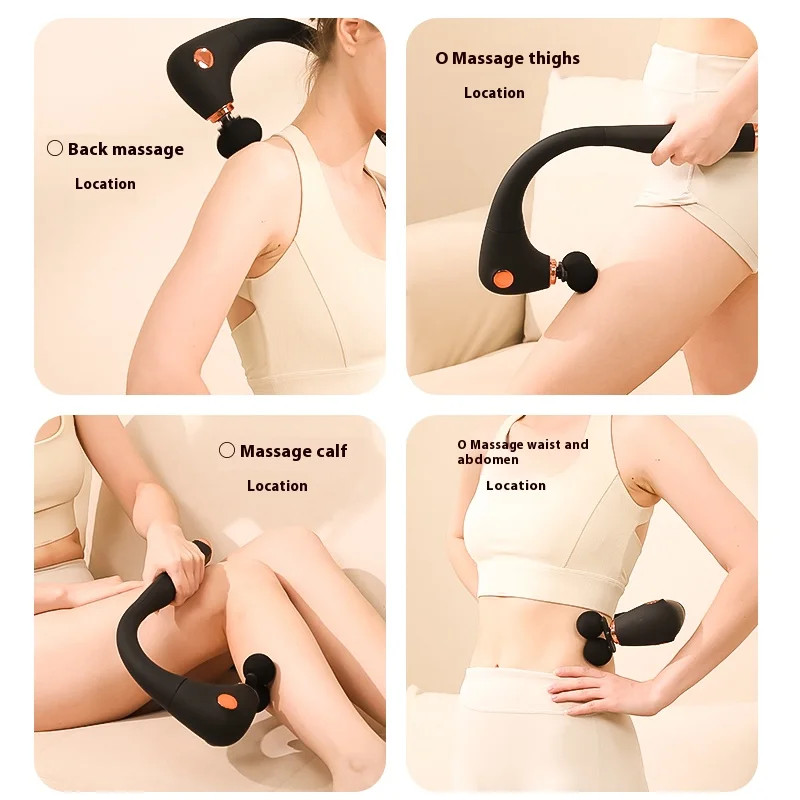 ○ Back massage
Location

O Massage thighs
Location

○ Massage calf
Location

O Massage waist and abdomen
Location