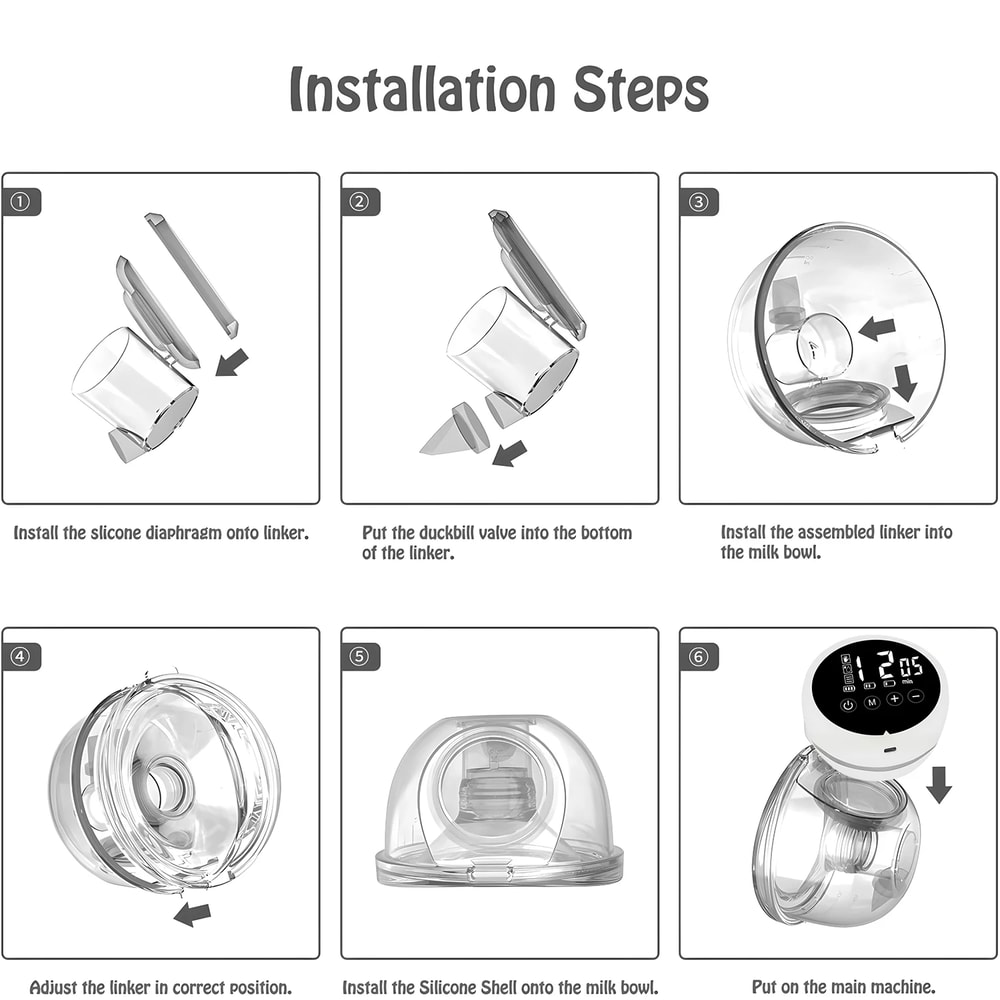 Installation Steps

①

Install the slicone diaphragm onto linker.

②

Put the duckbill valve into the bottom of the linker.

③

Install the assembled linker into the milk bowl.

④

Adjust the linker in correct position.

⑤

Install the Silicone Shell onto the milk bowl.

⑥

12 05 min

M + −

Put on the main machine.