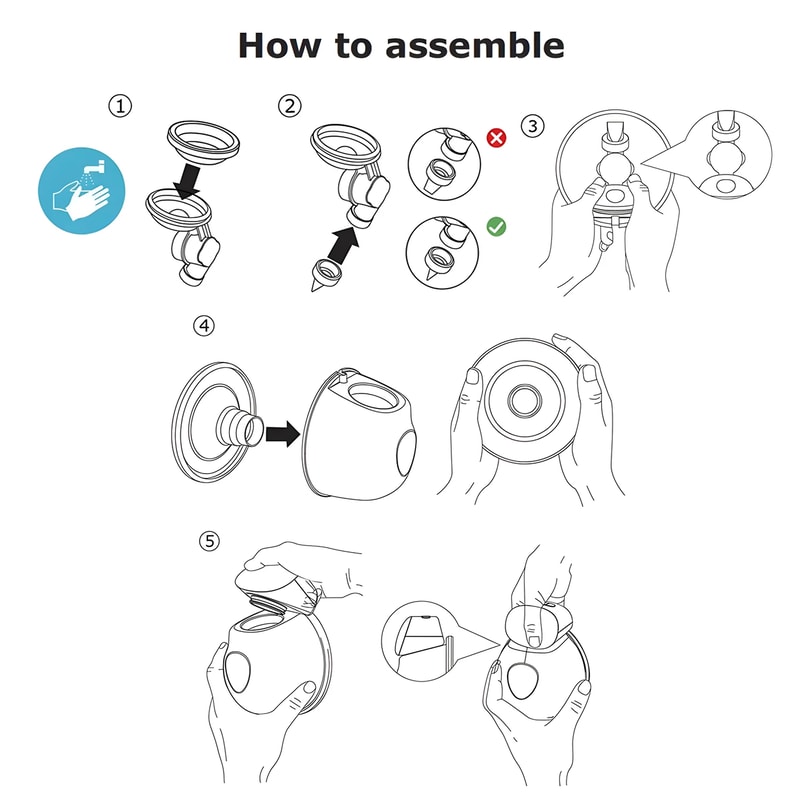 How to assemble

①

②

③

④

⑤