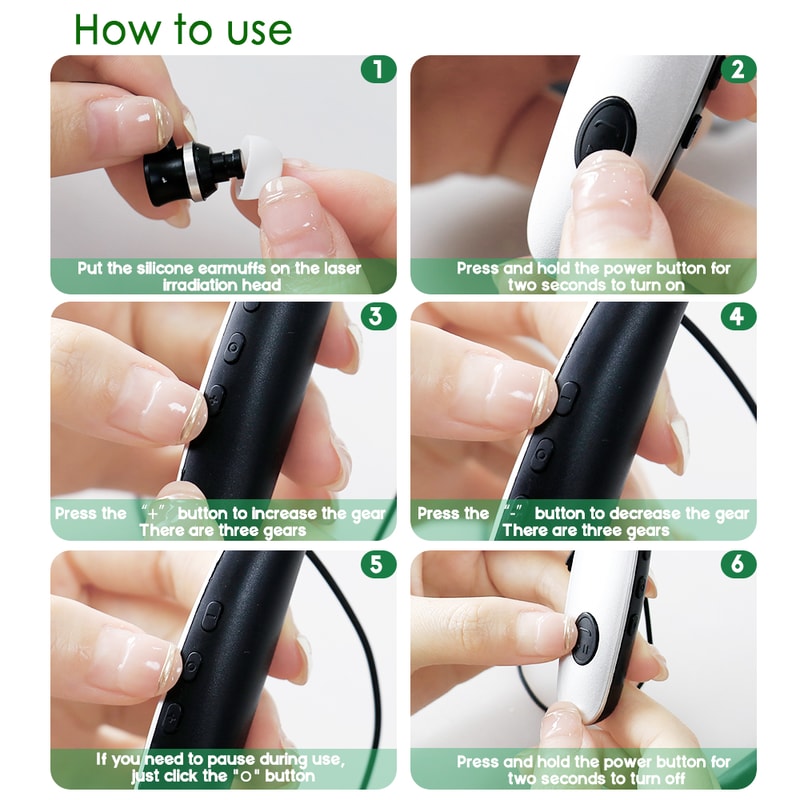 How to use

1

Put the silicone earmuffs on the laser irradiation head

2

Press and hold the power button for two seconds to turn on

3

Press the "+" button to increase the gear
There are three gears

4

Press the "-" button to decrease the gear
There are three gears

5

If you need to pause during use, just click the "○" button

6

Press and hold the power button for two seconds to turn off