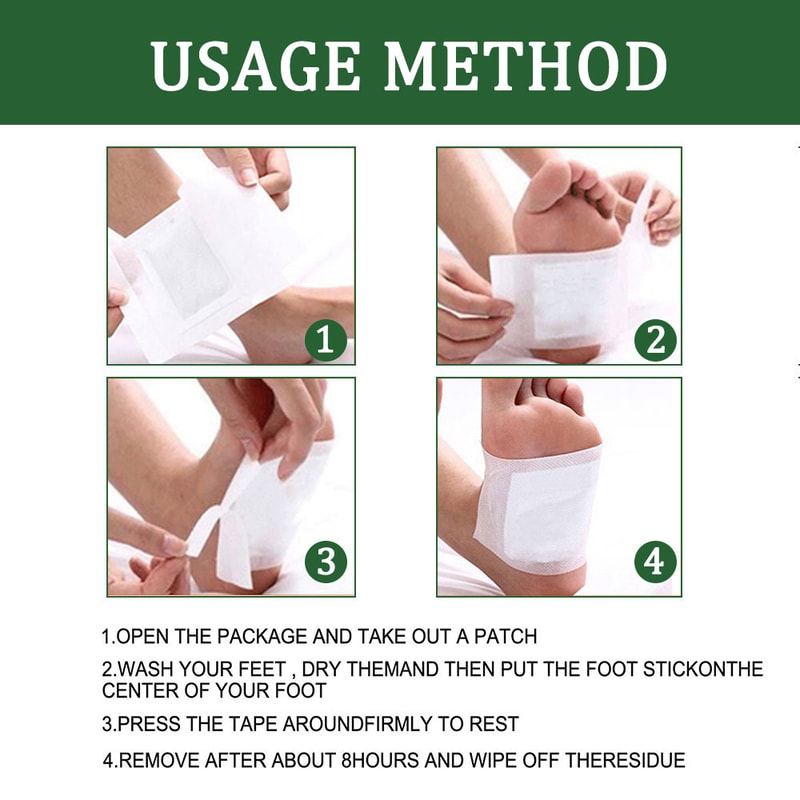 USAGE METHOD

1

2

3

4

1.OPEN THE PACKAGE AND TAKE OUT A PATCH

2.WASH YOUR FEET , DRY THEMAND THEN PUT THE FOOT STICKONTHE CENTER OF YOUR FOOT

3.PRESS THE TAPE AROUNDFIRMLY TO REST

4.REMOVE AFTER ABOUT 8HOURS AND WIPE OFF THERESIDUE