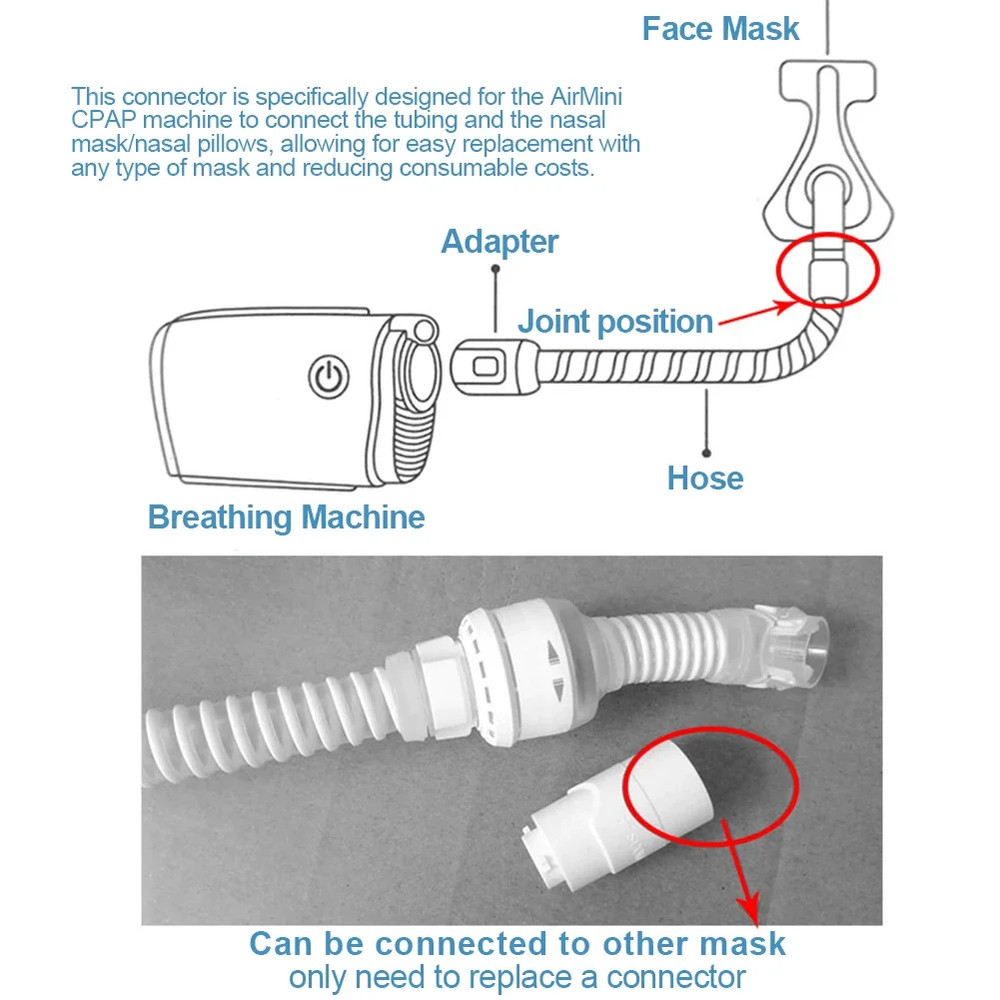 Face Mask

This connector is specifically designed for the AirMini CPAP machine to connect the tubing and the nasal mask/nasal pillows, allowing for easy replacement with any type of mask and reducing consumable costs.

Adapter

Joint position

Hose

Breathing Machine

Can be connected to other mask
only need to replace a connector