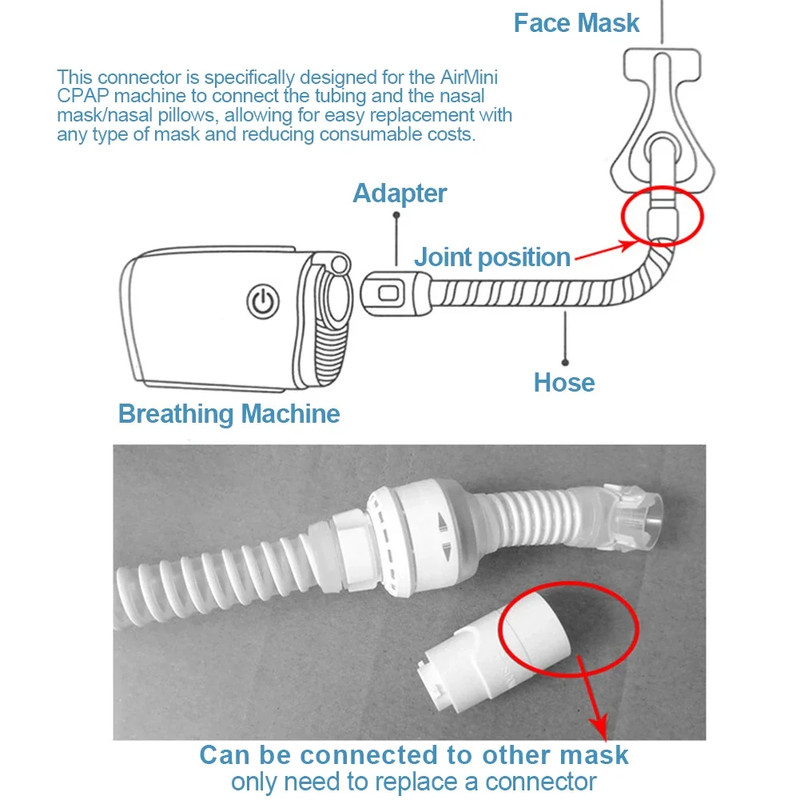 Face Mask

This connector is specifically designed for the AirMini CPAP machine to connect the tubing and the nasal mask/nasal pillows, allowing for easy replacement with any type of mask and reducing consumable costs.

Adapter

Joint position

Hose

Breathing Machine

Can be connected to other mask
only need to replace a connector