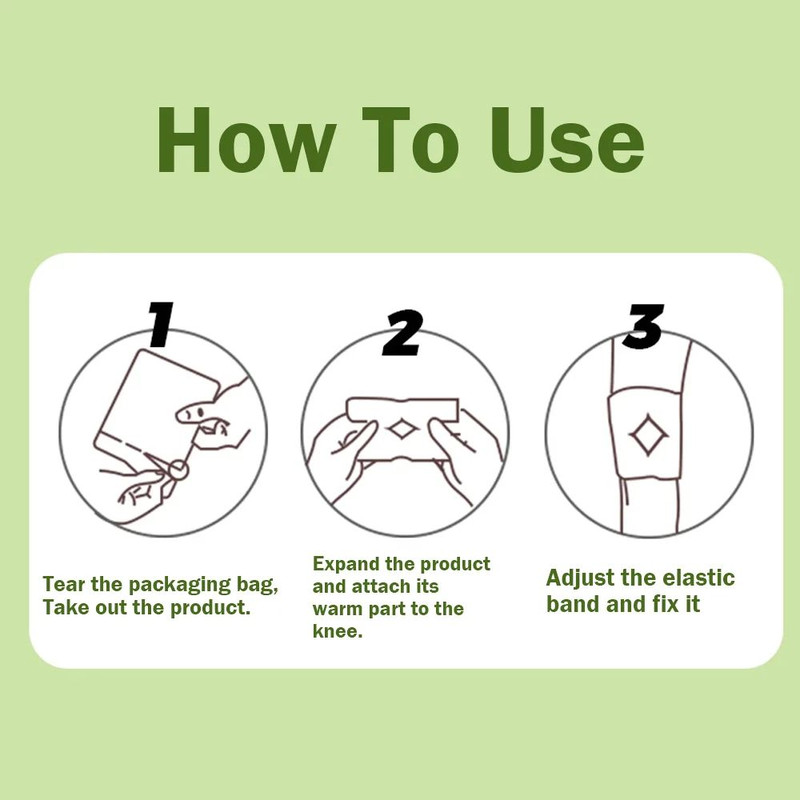 How To Use

1

Tear the packaging bag, Take out the product.

2

Expand the product and attach its warm part to the knee.

3

Adjust the elastic band and fix it