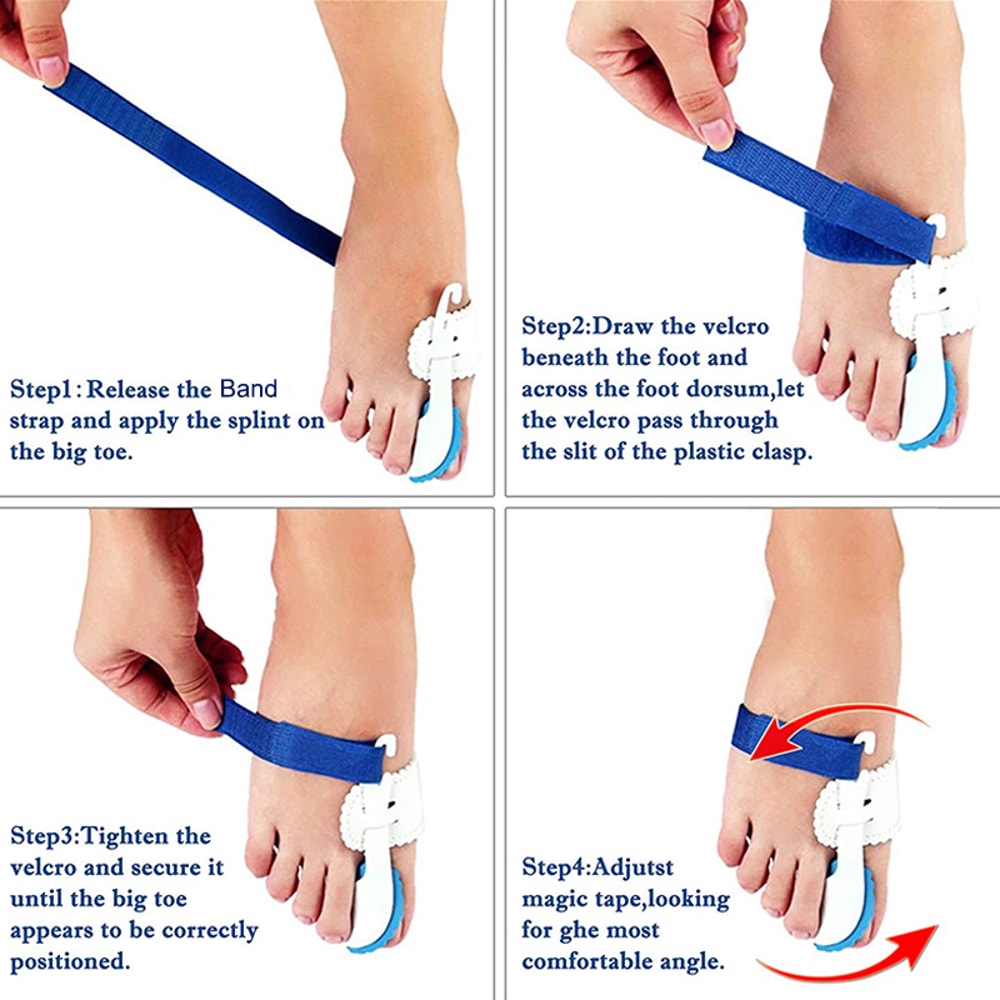 Step1 : Release the Band strap and apply the splint on the big toe.

Step2:Draw the velcro beneath the foot and across the foot dorsum,let the velcro pass through the slit of the plastic clasp.

Step3:Tighten the velcro and secure it until the big toe appears to be correctly positioned.

Step4:Adjutst magic tape,looking for ghe most comfortable angle.