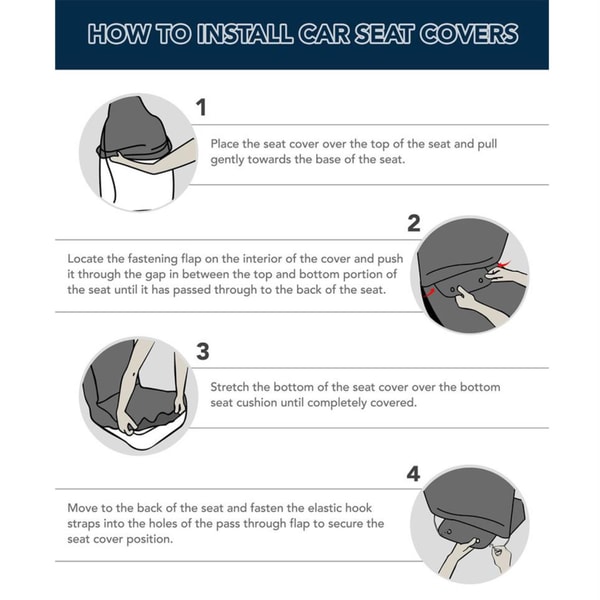 HOW TO INSTALL CAR SEAT COVERS

1

Place the seat cover over the top of the seat and pull gently towards the base of the seat.

2

Locate the fastening flap on the interior of the cover and push it through the gap in between the top and bottom portion of the seat until it has passed through to the back of the seat.

3

Stretch the bottom of the seat cover over the bottom seat cushion until completely covered.

4

Move to the back of the seat and fasten the elastic hook straps into the holes of the pass through flap to secure the seat cover position.