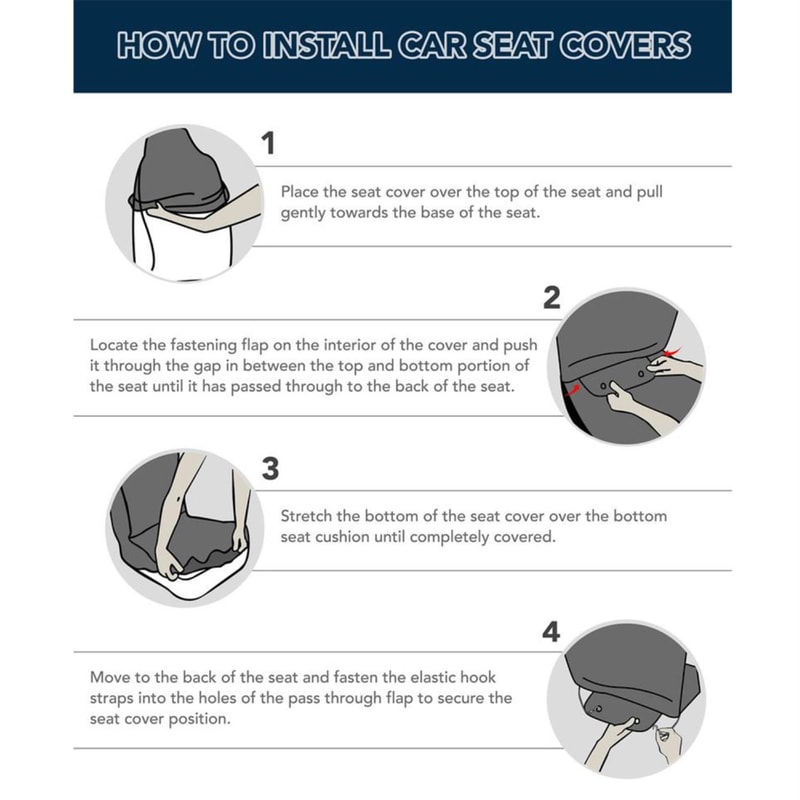 HOW TO INSTALL CAR SEAT COVERS

1

Place the seat cover over the top of the seat and pull gently towards the base of the seat.

2

Locate the fastening flap on the interior of the cover and push it through the gap in between the top and bottom portion of the seat until it has passed through to the back of the seat.

3

Stretch the bottom of the seat cover over the bottom seat cushion until completely covered.

4

Move to the back of the seat and fasten the elastic hook straps into the holes of the pass through flap to secure the seat cover position.