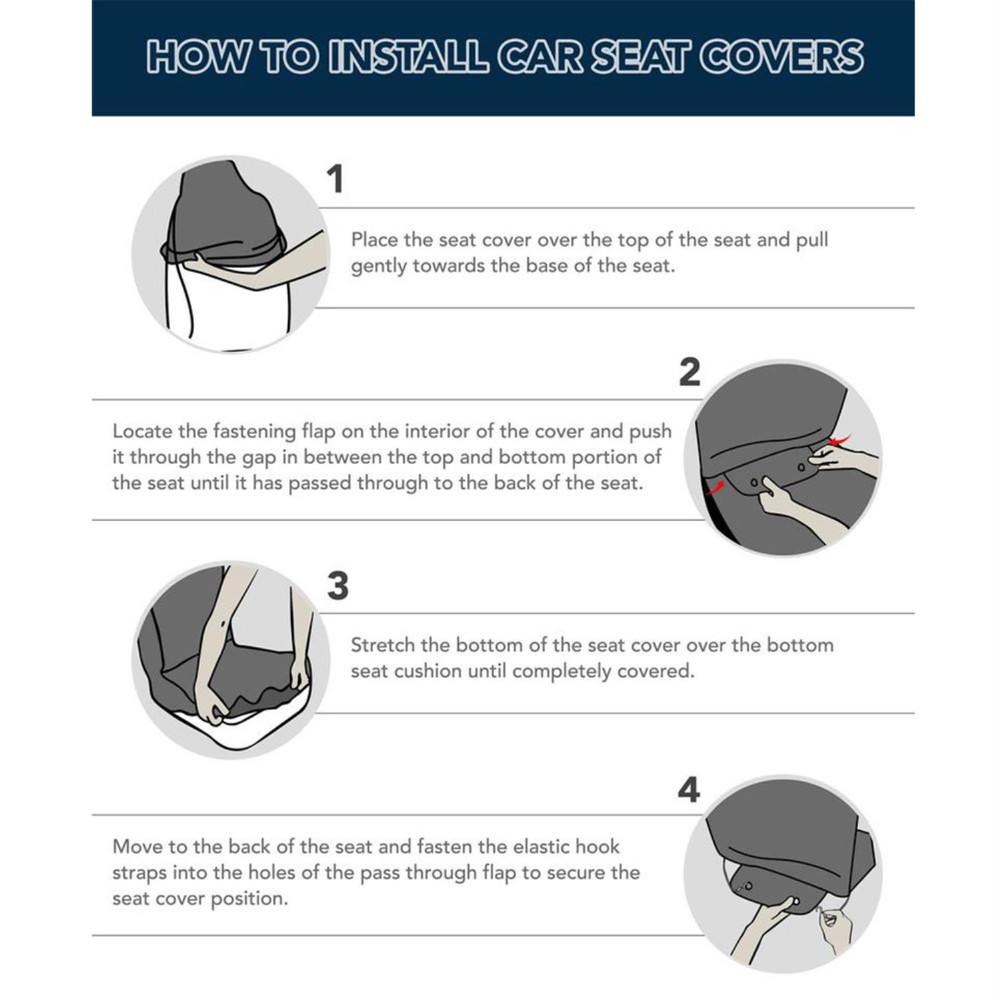 HOW TO INSTALL CAR SEAT COVERS

1

Place the seat cover over the top of the seat and pull gently towards the base of the seat.

2

Locate the fastening flap on the interior of the cover and push it through the gap in between the top and bottom portion of the seat until it has passed through to the back of the seat.

3

Stretch the bottom of the seat cover over the bottom seat cushion until completely covered.

4

Move to the back of the seat and fasten the elastic hook straps into the holes of the pass through flap to secure the seat cover position.