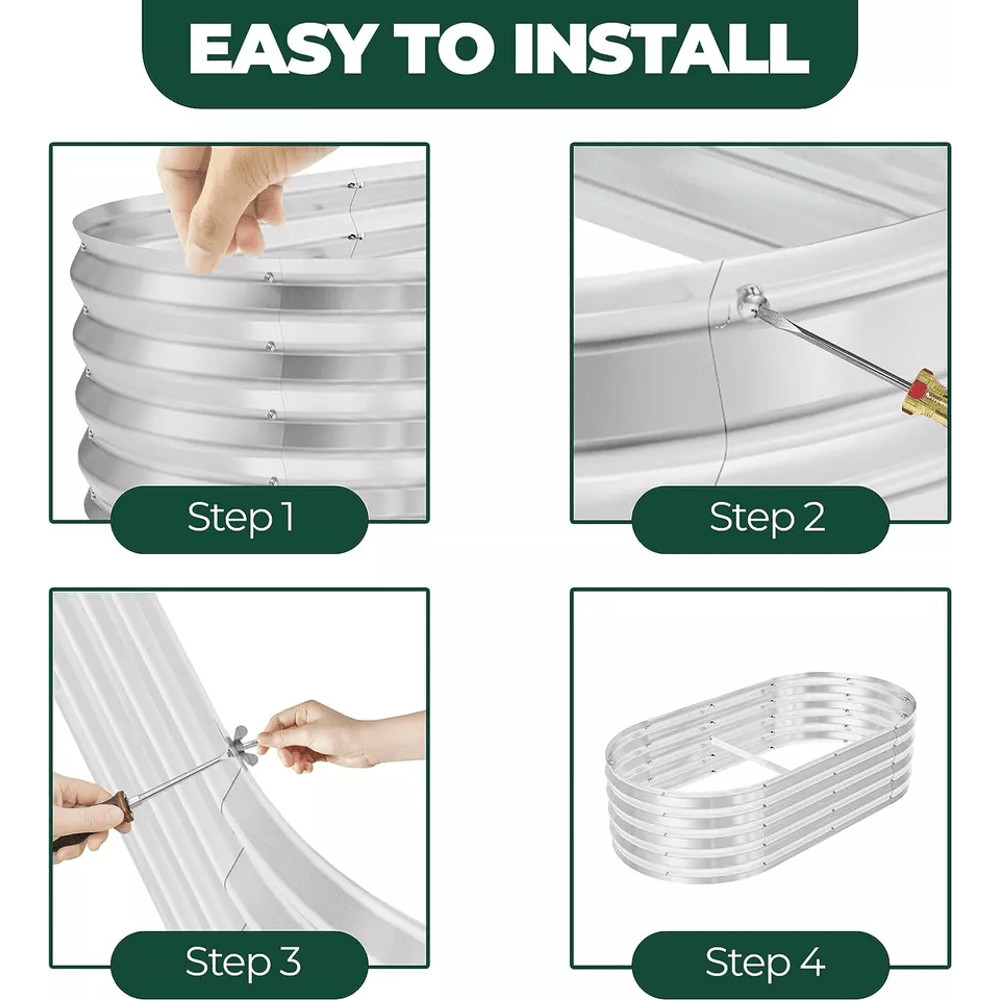 EASY TO INSTALL

Step 1

Step 2

Step 3

Step 4