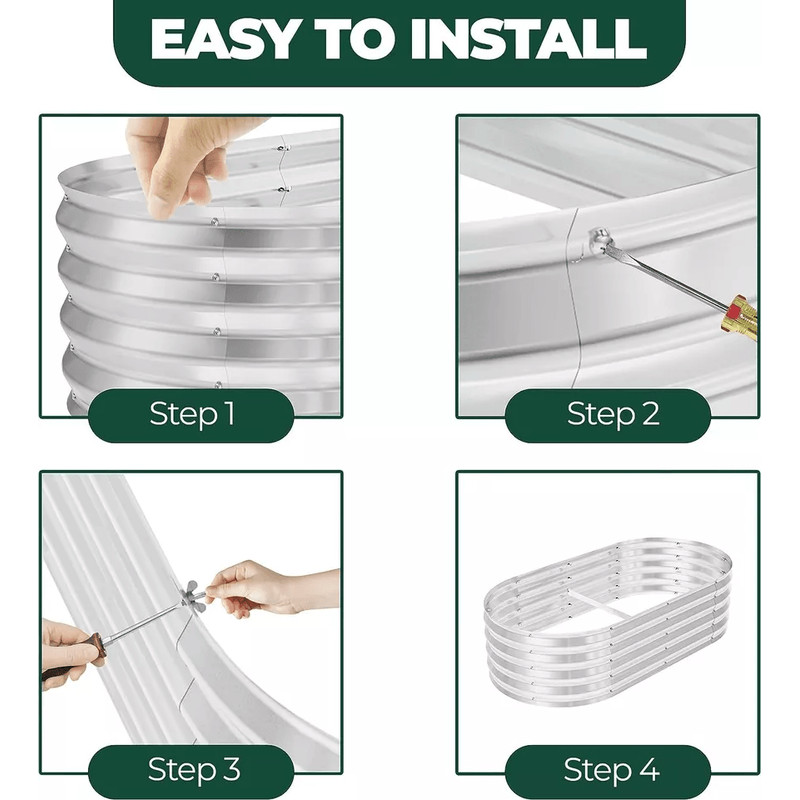 EASY TO INSTALL

Step 1

Step 2

Step 3

Step 4