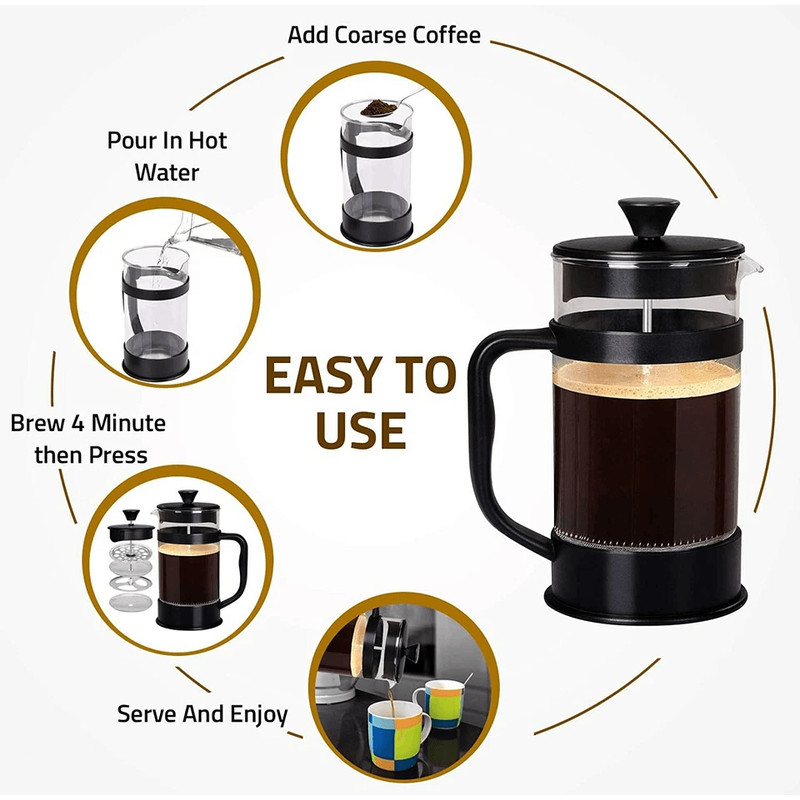 Add Coarse Coffee

Pour In Hot Water

EASY TO USE

Brew 4 Minute then Press

Serve And Enjoy