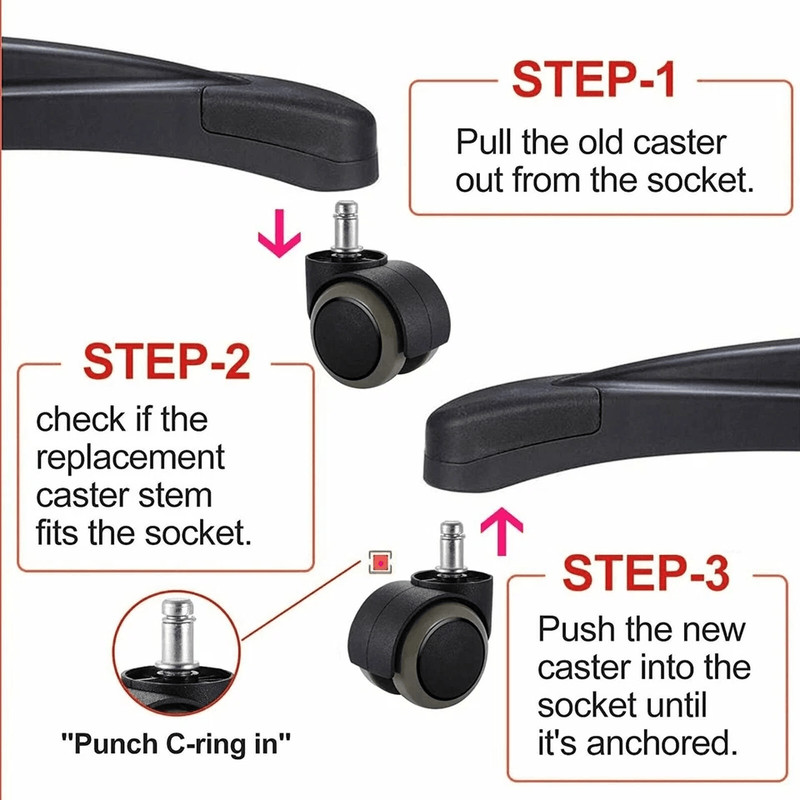 STEP-1
Pull the old caster out from the socket.

STEP-2
check if the replacement caster stem fits the socket.

"Punch C-ring in"

STEP-3
Push the new caster into the socket until it's anchored.