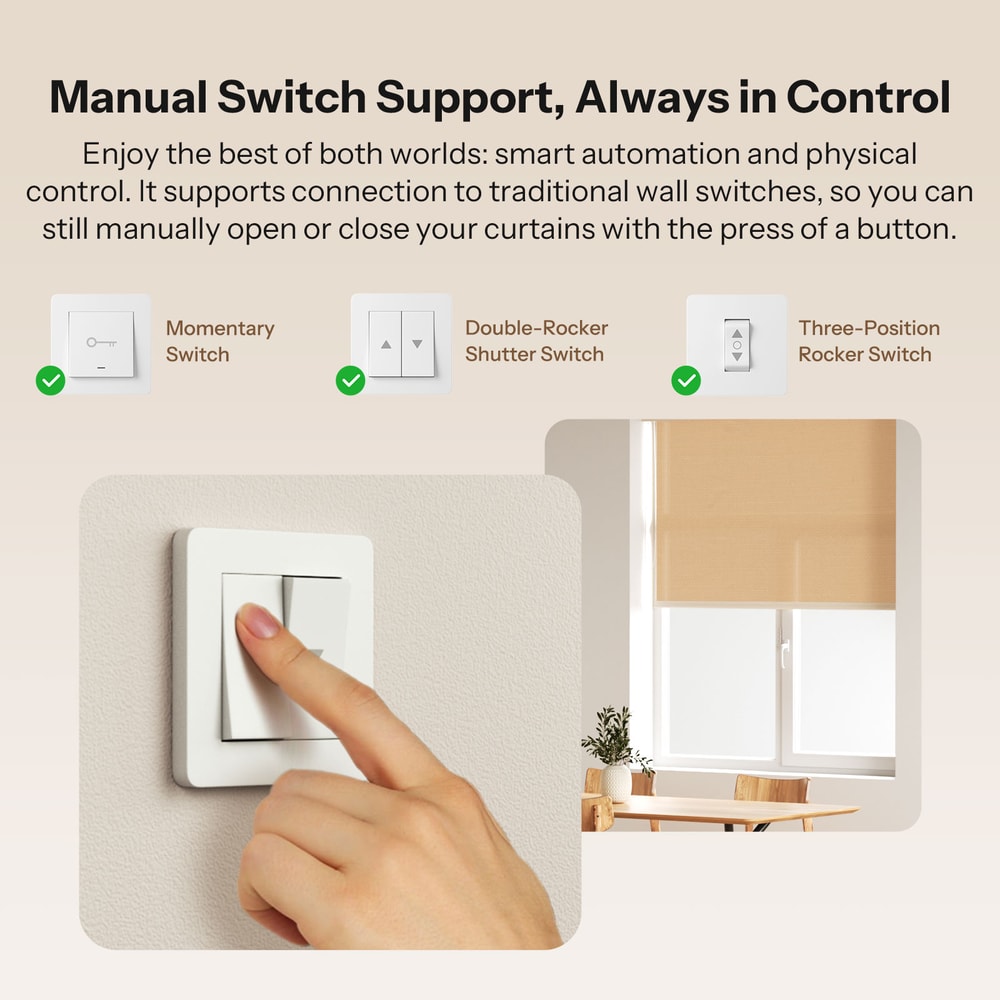 Manual Switch Support, Always in Control

Enjoy the best of both worlds: smart automation and physical control. It supports connection to traditional wall switches, so you can still manually open or close your curtains with the press of a button.

Momentary Switch

Double-Rocker Shutter Switch

Three-Position Rocker Switch