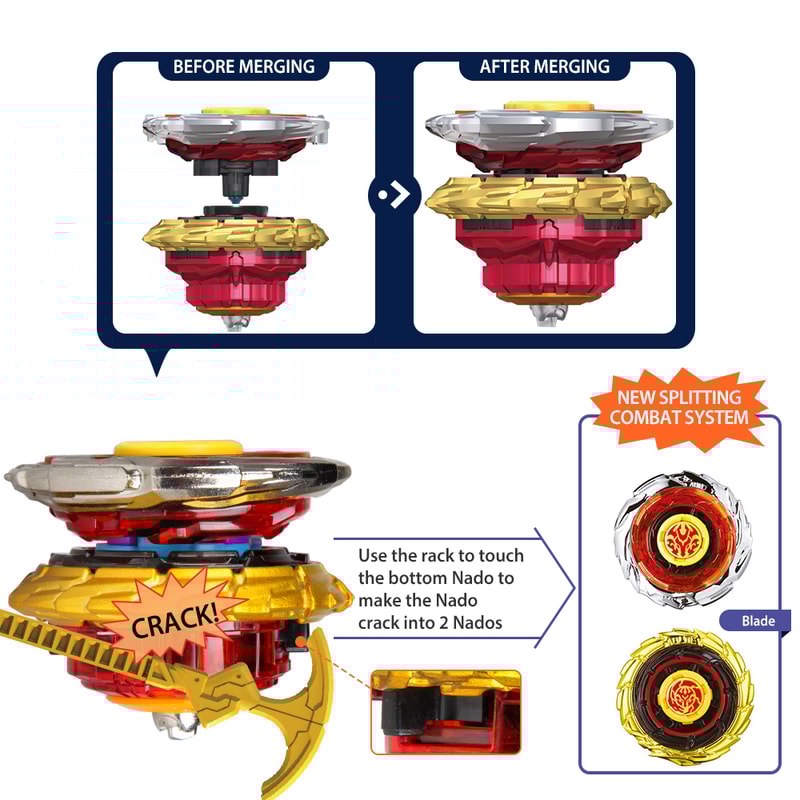 BEFORE MERGING

AFTER MERGING

NEW SPLITTING COMBAT SYSTEM

CRACK!

Use the rack to touch the bottom Nado to make the Nado crack into 2 Nados

Blade