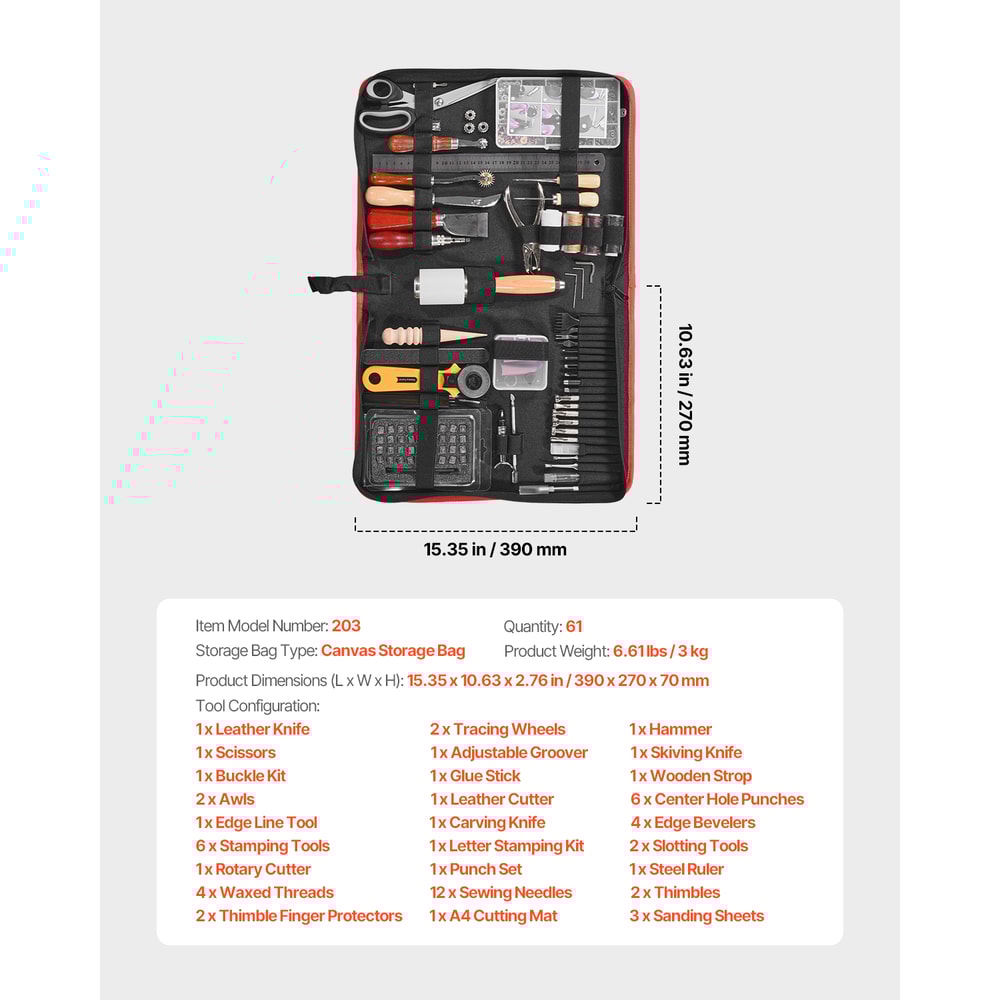 10.63 in / 270 mm

15.35 in / 390 mm

Item Model Number: 203
Quantity: 61
Storage Bag Type: Canvas Storage Bag
Product Weight: 6.61 lbs / 3 kg
Product Dimensions (L x W x H): 15.35 x 10.63 x 2.76 in / 390 x 270 x 70 mm
Tool Configuration:

1 x Leather Knife
1 x Scissors
1 x Buckle Kit
2 x Awls
1 x Edge Line Tool
6 x Stamping Tools
1 x Rotary Cutter
4 x Waxed Threads
2 x Thimble Finger Protectors

2 x Tracing Wheels
1 x Adjustable Groover
1 x Glue Stick
1 x Leather Cutter
1 x Carving Knife
1 x Letter Stamping Kit
1 x Punch Set
12 x Sewing Needles
1 x A4 Cutting Mat

1 x Hammer
1 x Skiving Knife
1 x Wooden Strop
6 x Center Hole Punches
4 x Edge Bevelers
2 x Slotting Tools
1 x Steel Ruler
2 x Thimbles
3 x Sanding Sheets