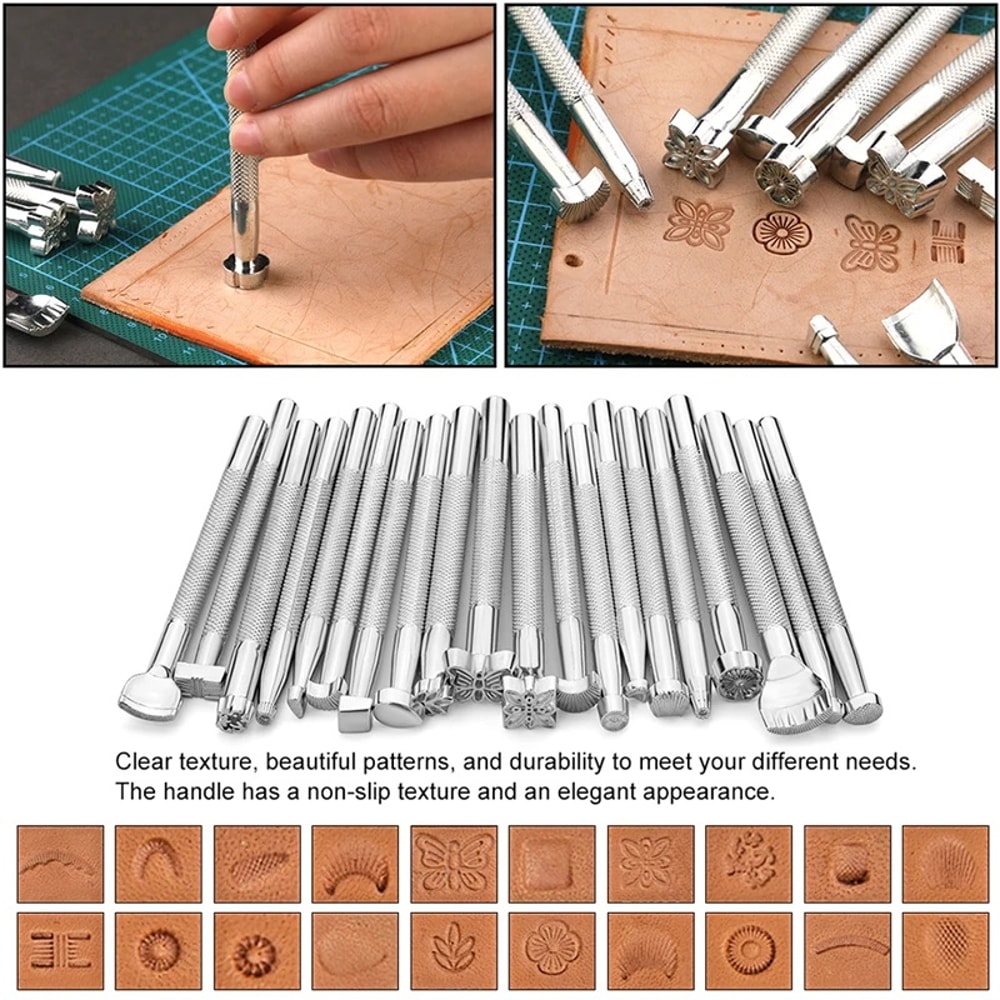 Clear texture, beautiful patterns, and durability to meet your different needs. The handle has a non-slip texture and an elegant appearance.