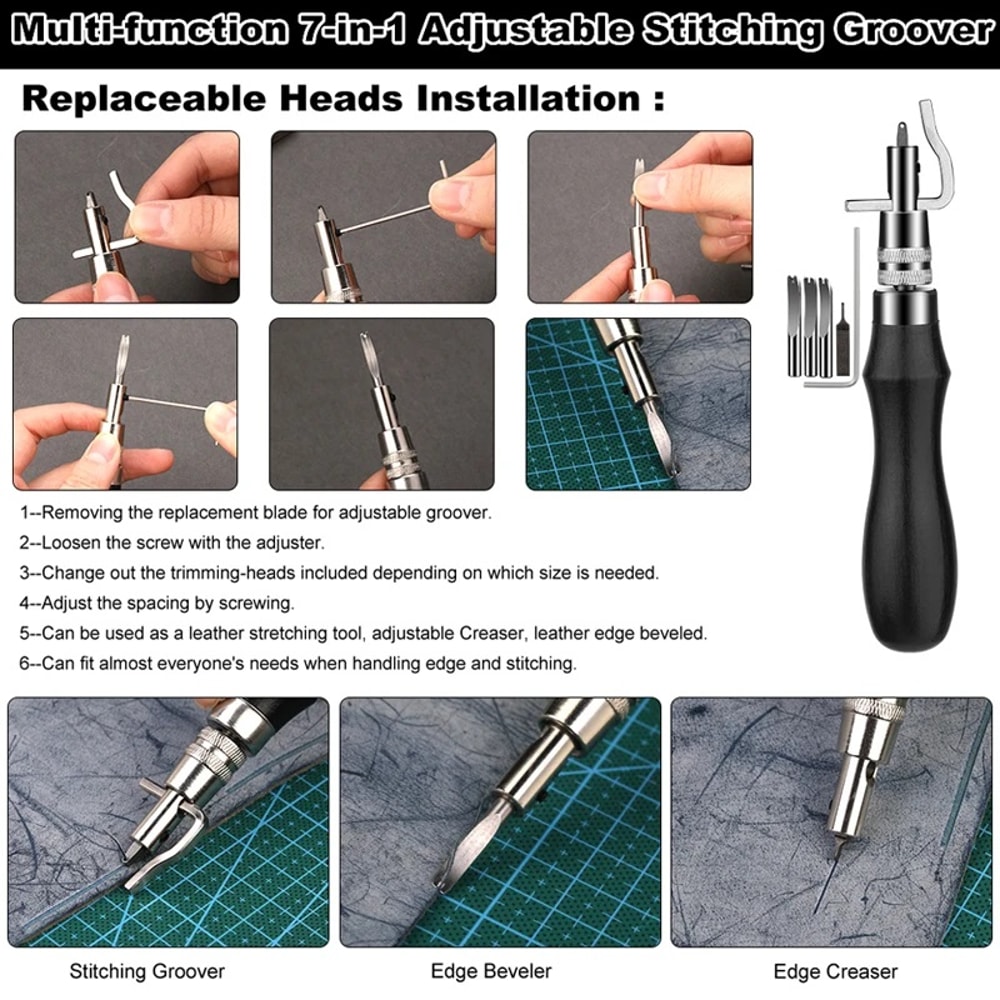 Multi-function 7-in-1 Adjustable Stitching Groover

Replaceable Heads Installation :

1--Removing the replacement blade for adjustable groover.
2--Loosen the screw with the adjuster.
3--Change out the trimming-heads included depending on which size is needed.
4--Adjust the spacing by screwing.
5--Can be used as a leather stretching tool, adjustable Creaser, leather edge beveled.
6--Can fit almost everyone's needs when handling edge and stitching.

Stitching Groover

Edge Beveler

Edge Creaser