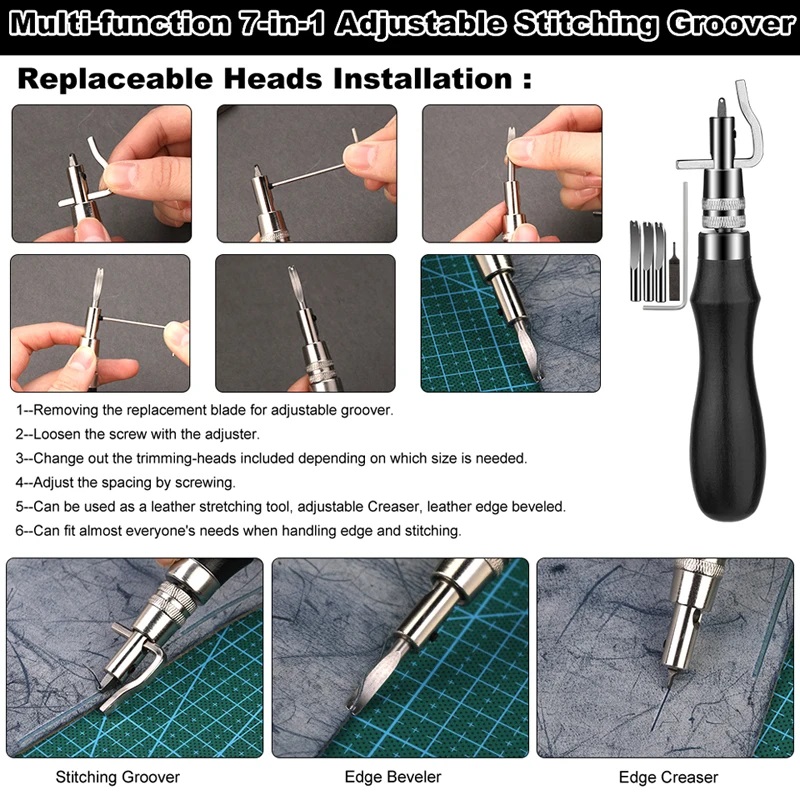 Multi-function 7-in-1 Adjustable Stitching Groover

Replaceable Heads Installation :

1--Removing the replacement blade for adjustable groover.
2--Loosen the screw with the adjuster.
3--Change out the trimming-heads included depending on which size is needed.
4--Adjust the spacing by screwing.
5--Can be used as a leather stretching tool, adjustable Creaser, leather edge beveled.
6--Can fit almost everyone's needs when handling edge and stitching.

Stitching Groover

Edge Beveler

Edge Creaser