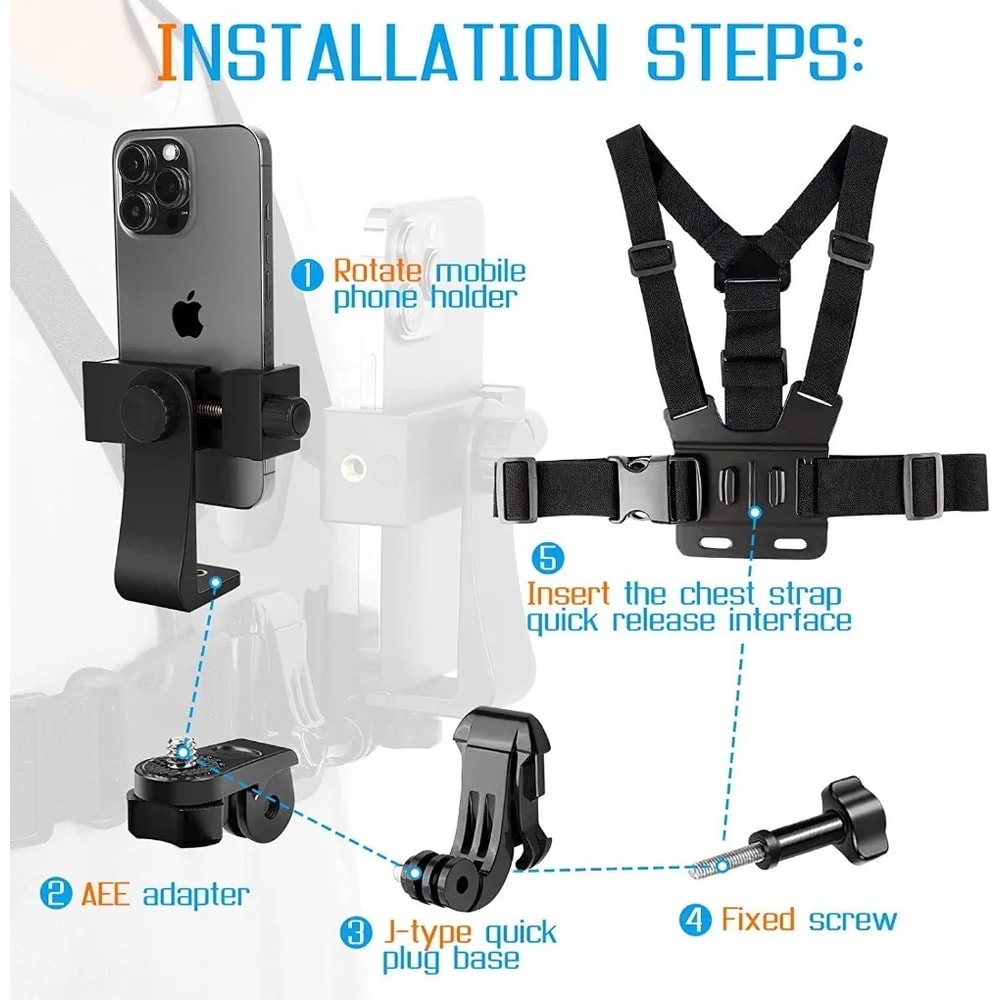 INSTALLATION STEPS:

1 Rotate mobile phone holder

5 Insert the chest strap quick release interface

2 AEE adapter

3 J-type quick plug base

4 Fixed screw