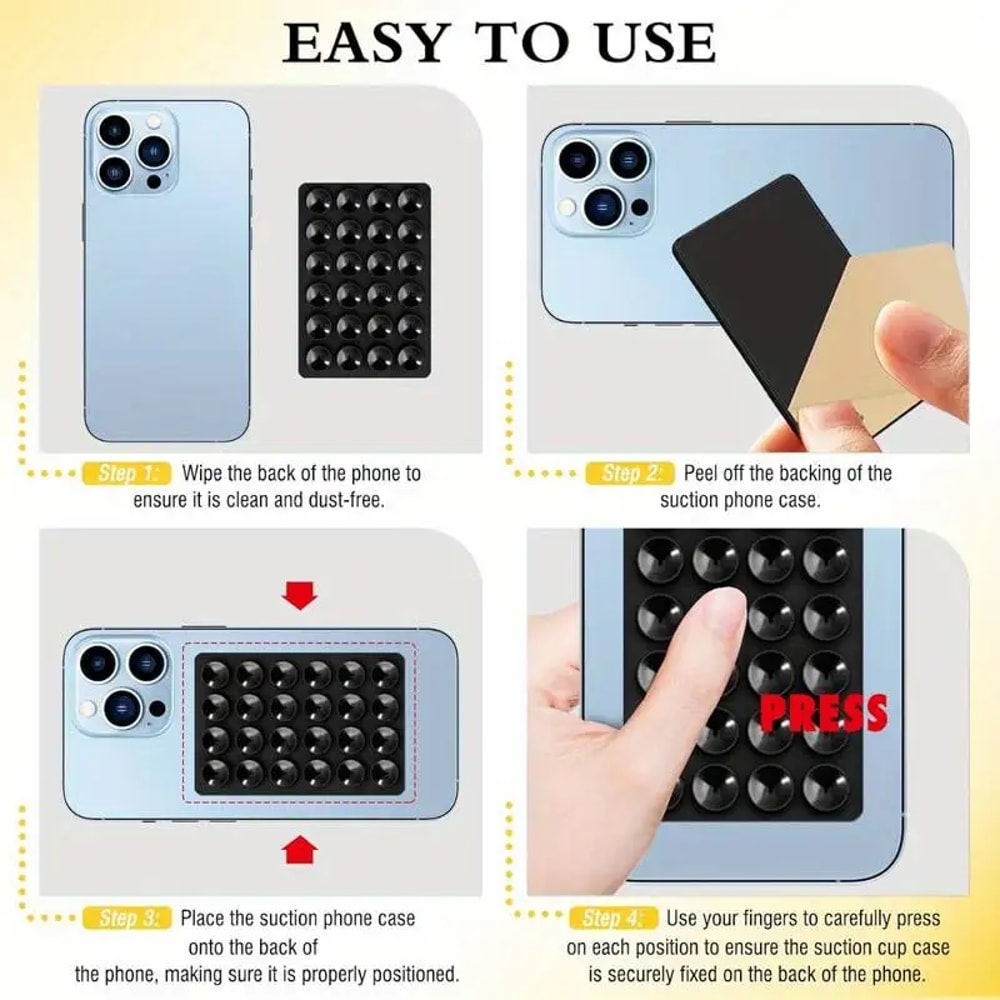 EASY TO USE

Step 1: Wipe the back of the phone to ensure it is clean and dust-free.

Step 2: Peel off the backing of the suction phone case.

Step 3: Place the suction phone case onto the back of the phone, making sure it is properly positioned.

PRESS

Step 4: Use your fingers to carefully press on each position to ensure the suction cup case is securely fixed on the back of the phone.