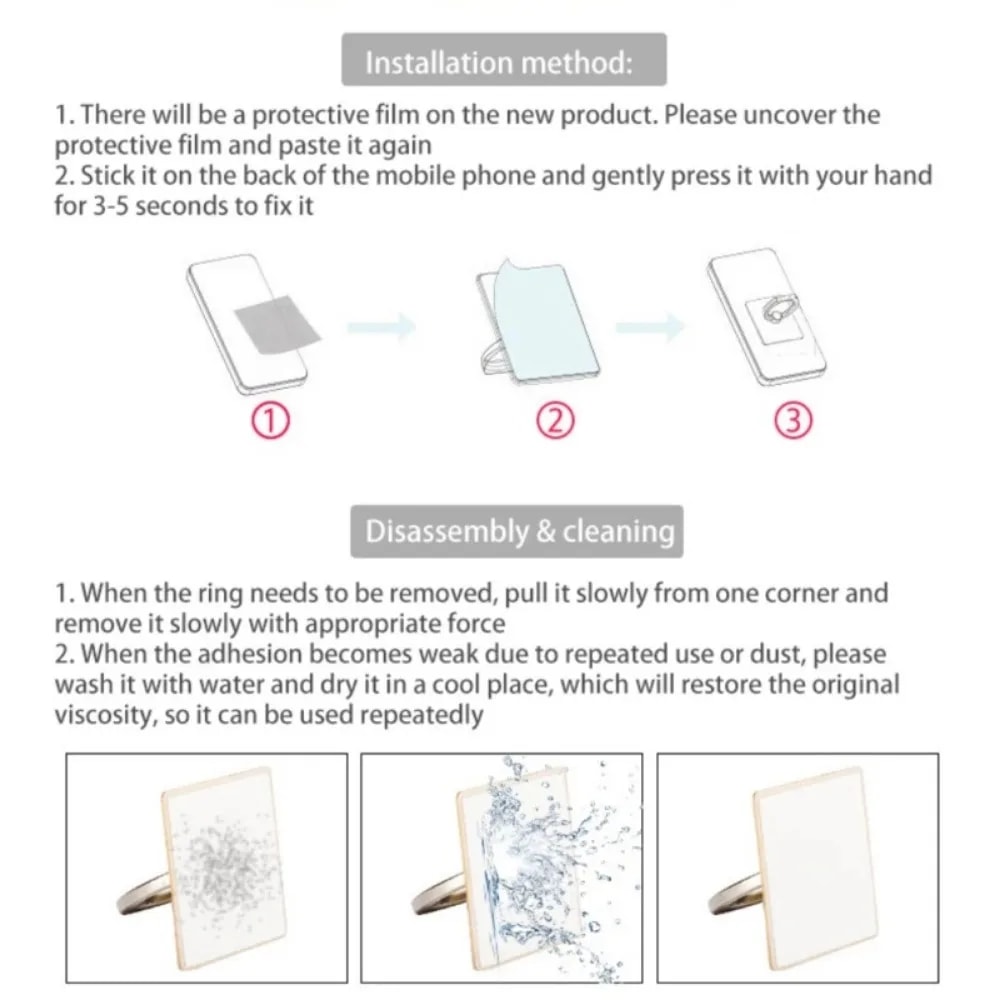 Installation method:

1. There will be a protective film on the new product. Please uncover the protective film and paste it again
2. Stick it on the back of the mobile phone and gently press it with your hand for 3-5 seconds to fix it

①
②
③

Disassembly & cleaning

1. When the ring needs to be removed, pull it slowly from one corner and remove it slowly with appropriate force
2. When the adhesion becomes weak due to repeated use or dust, please wash it with water and dry it in a cool place, which will restore the original viscosity, so it can be used repeatedly