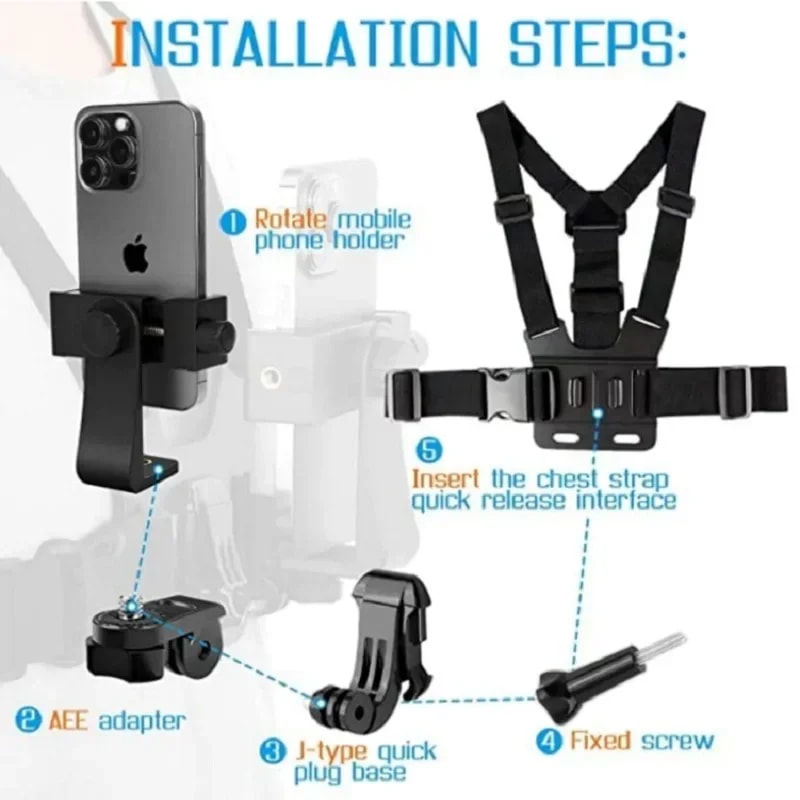 INSTALLATION STEPS:

1 Rotate mobile phone holder

5 Insert the chest strap quick release interface

2 AEE adapter

3 J-type quick plug base

4 Fixed screw