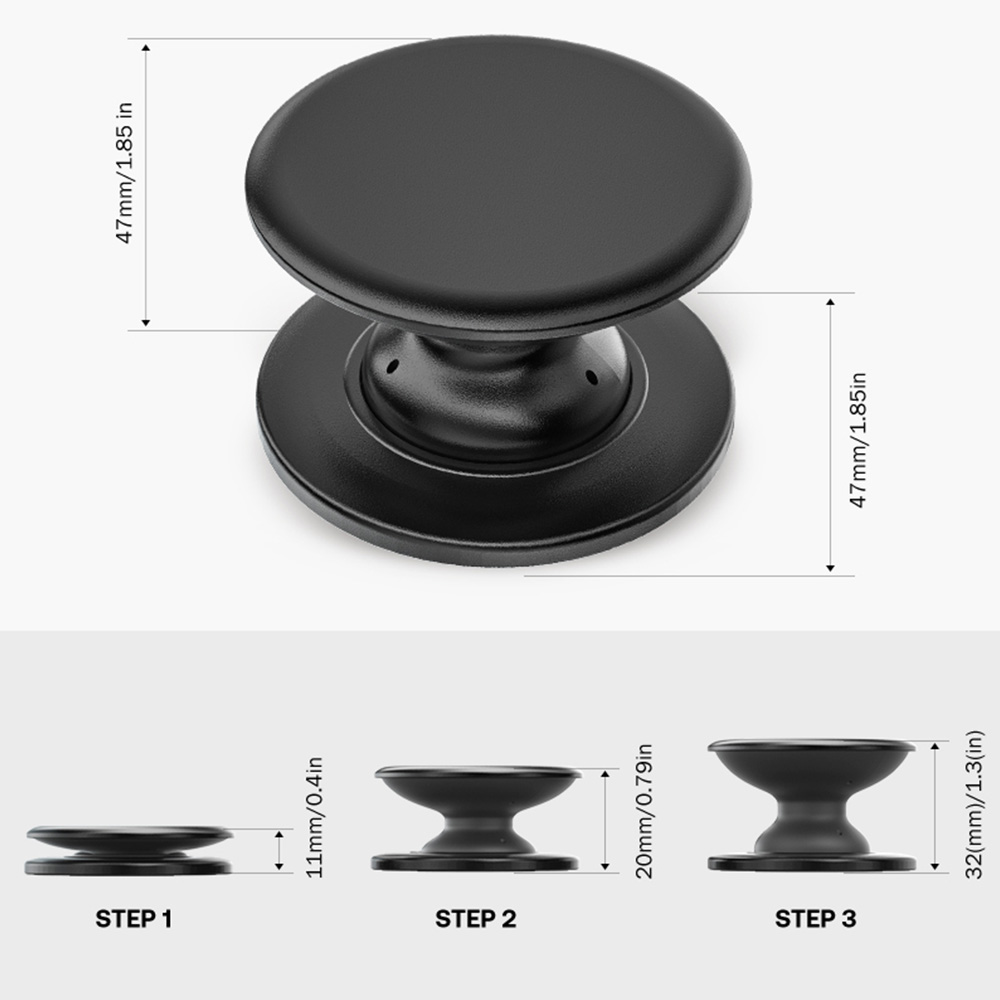 47mm/1.85 in

47mm/1.85in

11mm/0.4in

20mm/0.79in

32(mm)/1.3(in)

STEP 1

STEP 2

STEP 3