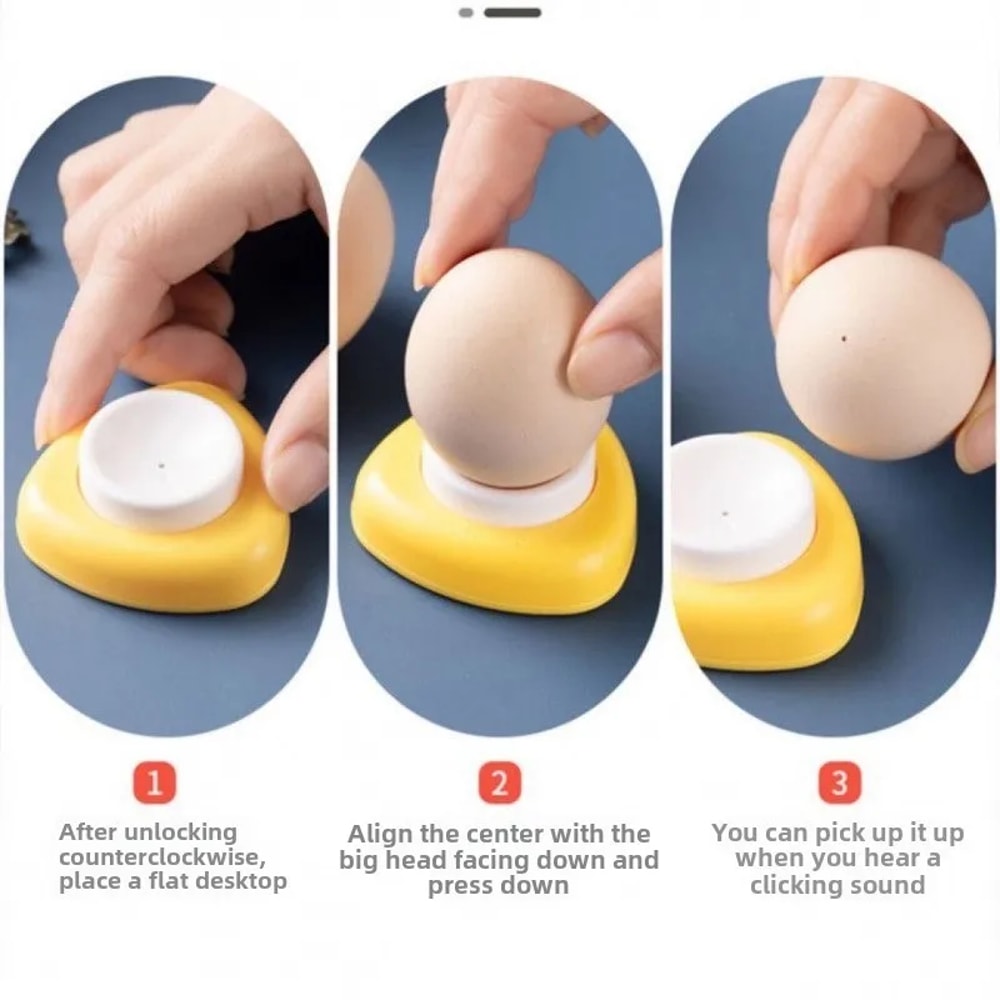 1

After unlocking counterclockwise, place a flat desktop

2

Align the center with the big head facing down and press down

3

You can pick up it up when you hear a clicking sound