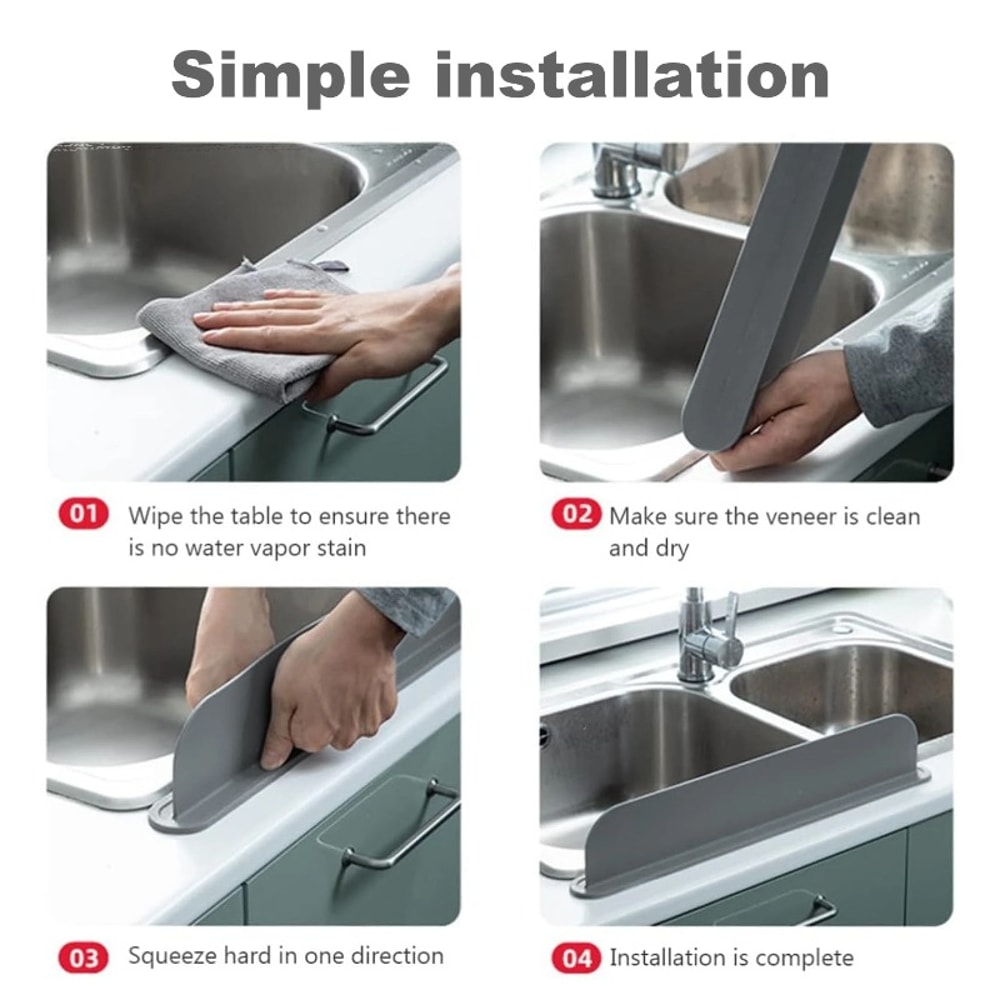 Simple installation

01 Wipe the table to ensure there is no water vapor stain

02 Make sure the veneer is clean and dry

03 Squeeze hard in one direction

04 Installation is complete