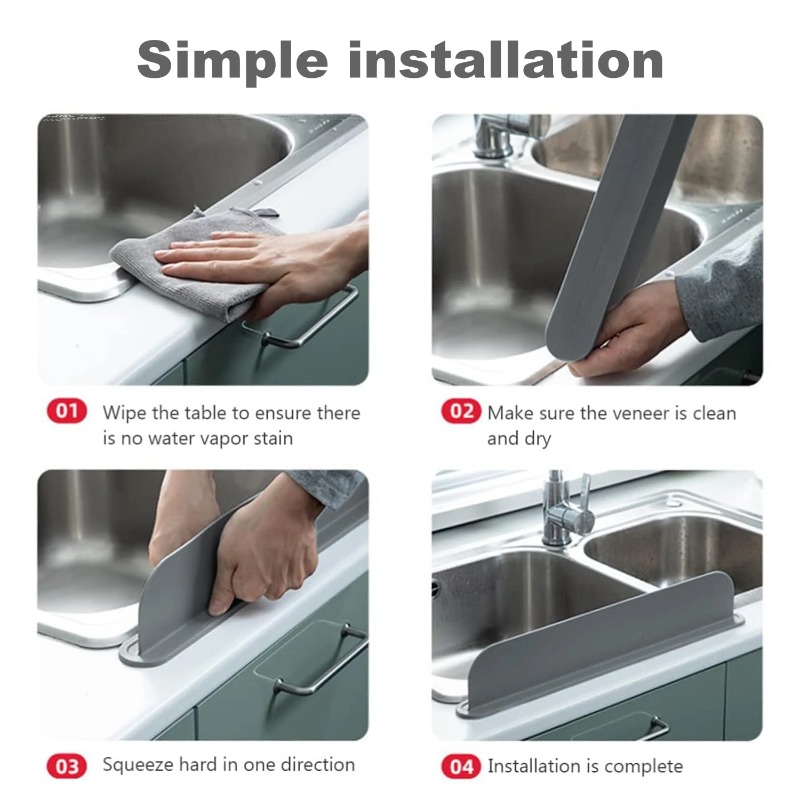 Simple installation

01 Wipe the table to ensure there is no water vapor stain

02 Make sure the veneer is clean and dry

03 Squeeze hard in one direction

04 Installation is complete