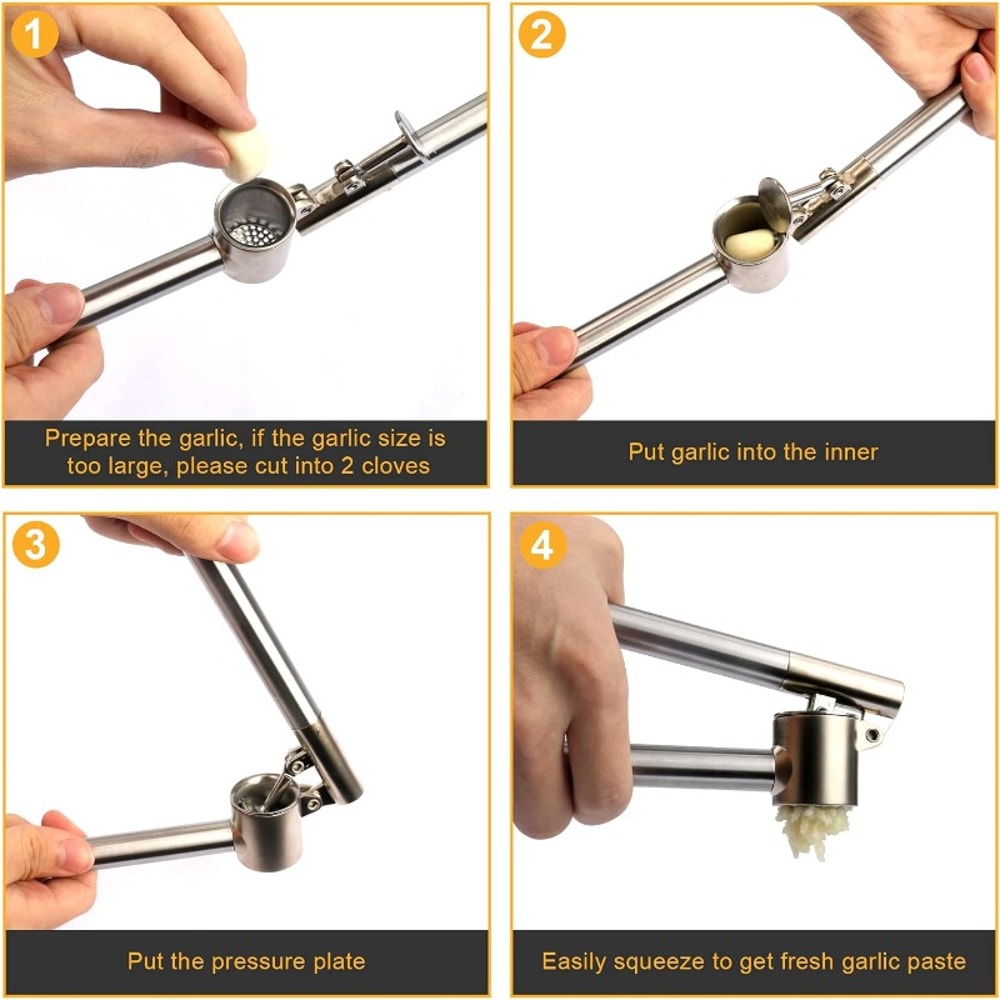 1

Prepare the garlic, if the garlic size is too large, please cut into 2 cloves

2

Put garlic into the inner

3

Put the pressure plate

4

Easily squeeze to get fresh garlic paste