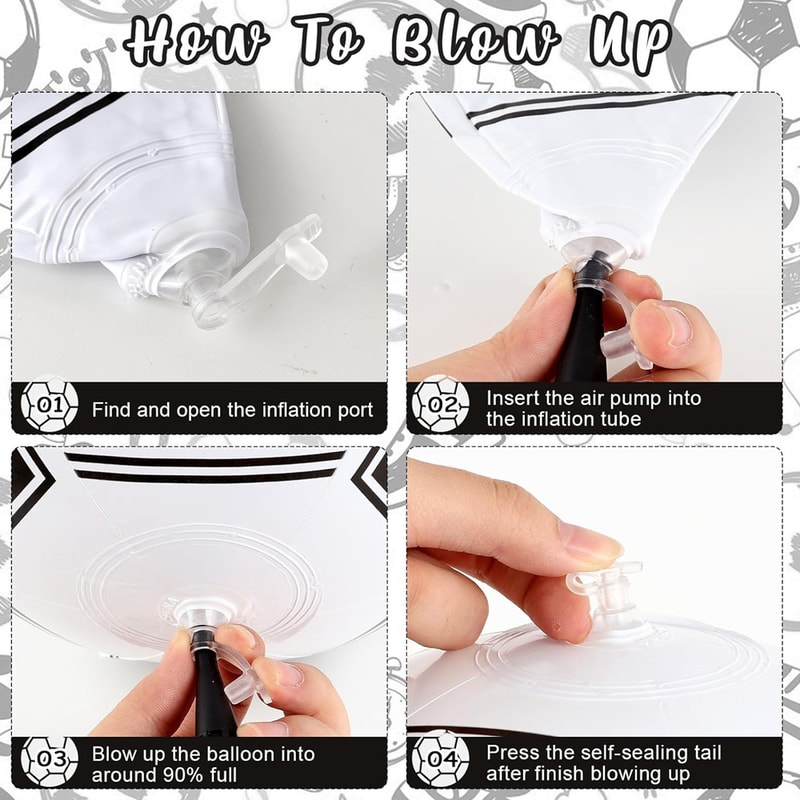 How To Blow Up

01 Find and open the inflation port

02 Insert the air pump into the inflation tube

03 Blow up the balloon into around 90% full

04 Press the self-sealing tail after finish blowing up