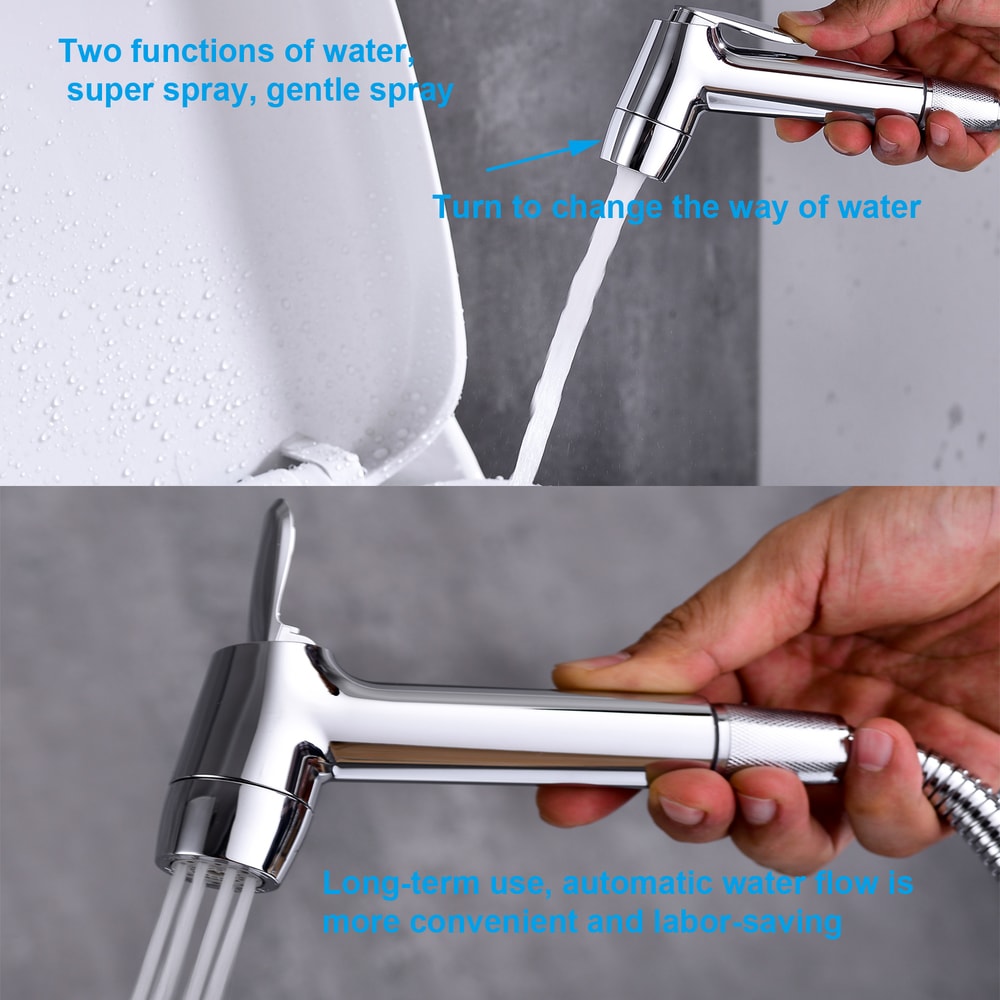 Two functions of water, super spray, gentle spray

Turn to change the way of water

Long-term use, automatic water flow is more convenient and labor-saving