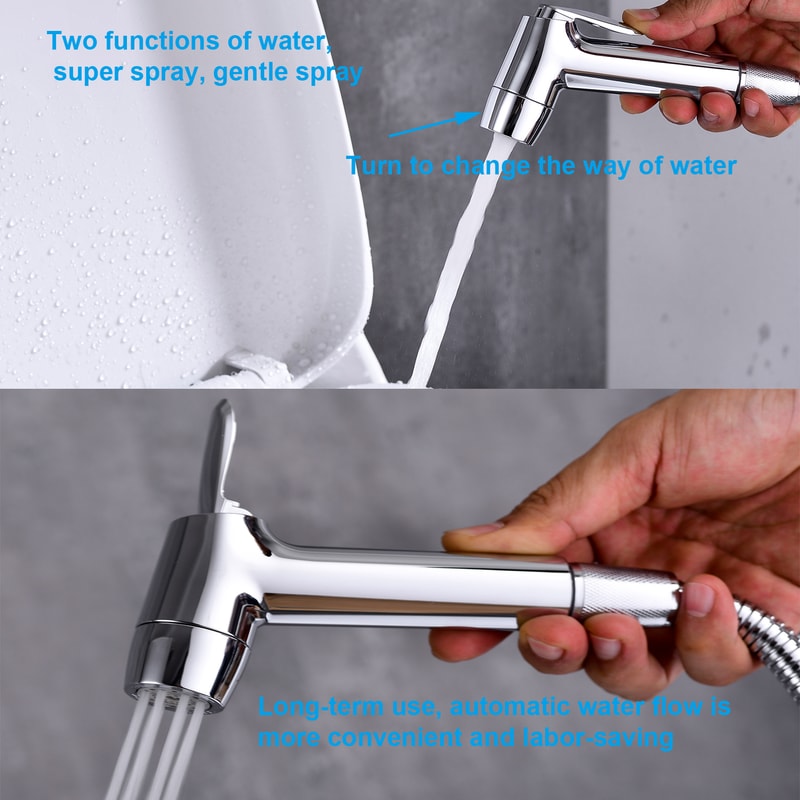 Two functions of water, super spray, gentle spray

Turn to change the way of water

Long-term use, automatic water flow is more convenient and labor-saving