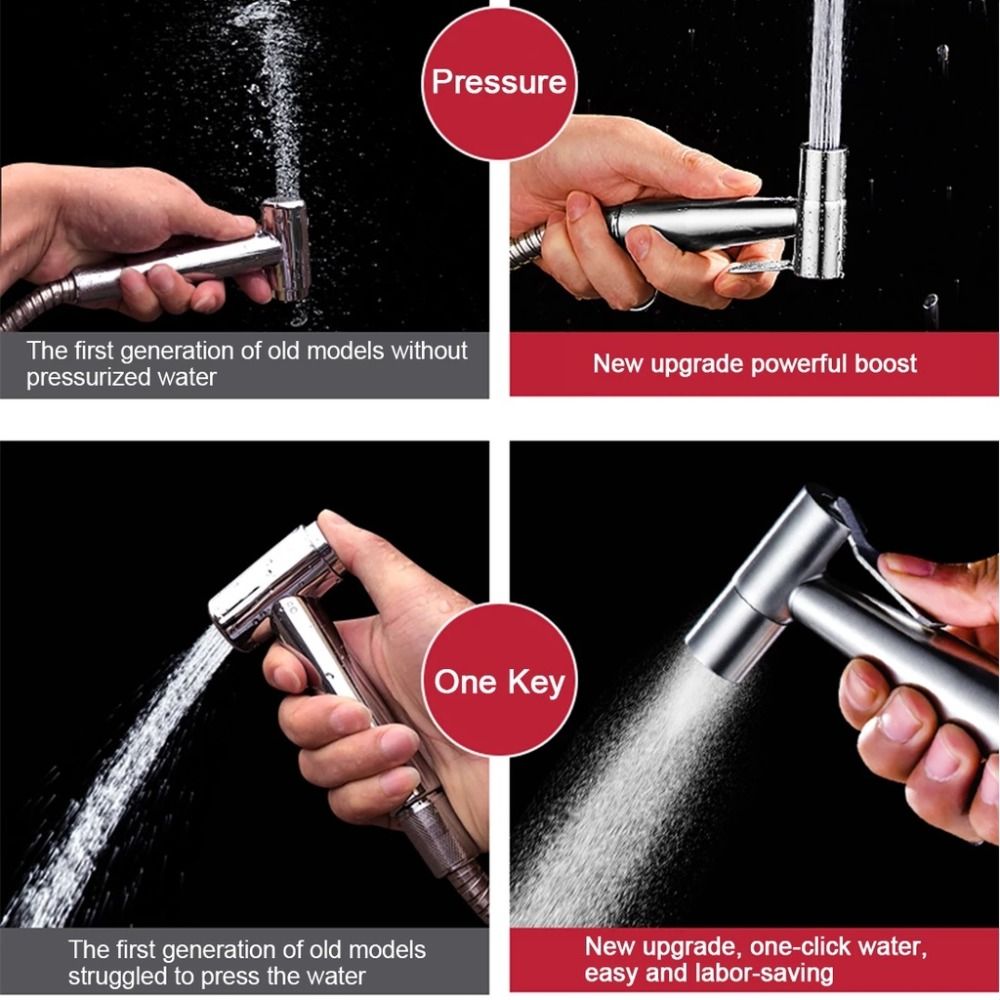 Pressure

The first generation of old models without pressurized water

New upgrade powerful boost

One Key

The first generation of old models struggled to press the water

New upgrade, one-click water, easy and labor-saving